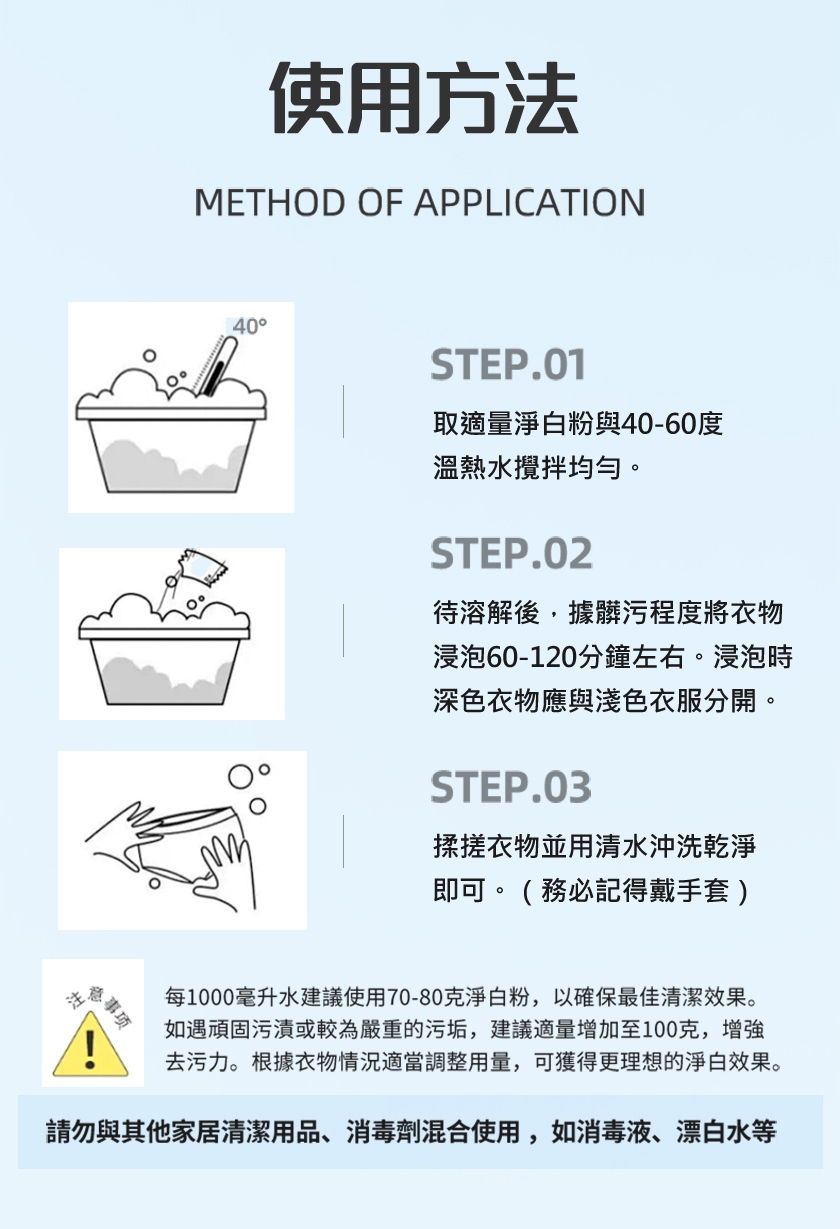 使用方法

METHOD OF APPLICATION

40°

STEP.01

取適量淨白粉與40-60度溫熱水攪拌均勻。

STEP.02

待溶解後，據髒污程度將衣物浸泡60-120分鐘左右。浸泡時深色衣物應與淺色衣服分開。

STEP.03

揉搓衣物並用清水沖洗乾淨即可。（務必記得戴手套）

注意事项

每1000毫升水建議使用70-80克淨白粉，以確保最佳清潔效果。如遇頑固污漬或較為嚴重的污垢，建議適量增加至100克，增強去污力。根據衣物情況適當調整用量，可獲得更理想的淨白效果。

請勿與其他家居清潔用品、消毒劑混合使用，如消毒液、漂白水等