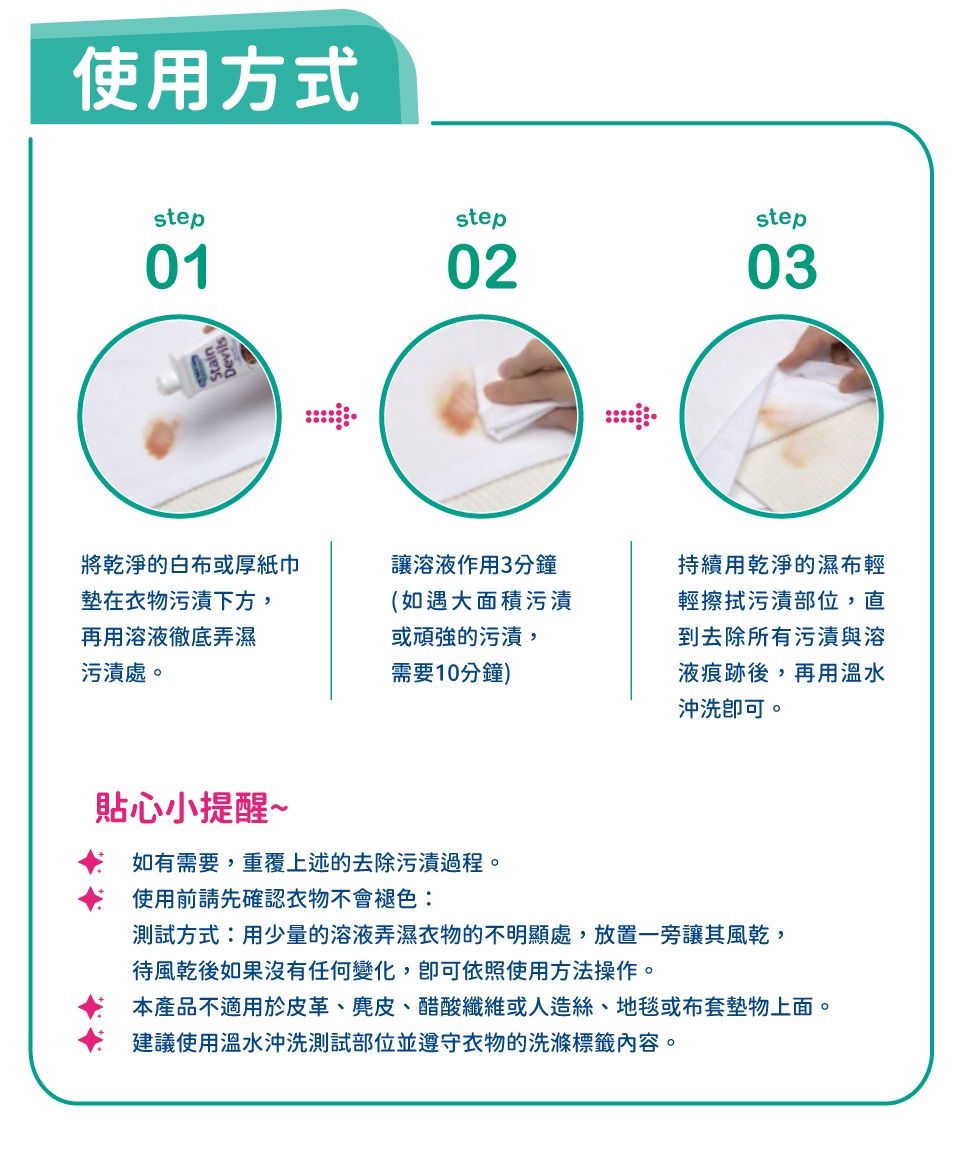 使用方式

step
01

Stain Devils

將乾淨的白布或厚紙巾墊在衣物污漬下方，再用溶液徹底弄濕污漬處。

step
02

讓溶液作用3分鐘(如遇大面積污漬或頑強的污漬，需要10分鐘)

step
03

持續用乾淨的濕布輕輕擦拭污漬部位，直到去除所有污漬與溶液痕跡後，再用溫水沖洗即可。

貼心小提醒~

如有需要，重覆上述的去除污漬過程。

使用前請先確認衣物不會褪色：
測試方式：用少量的溶液弄濕衣物的不明顯處，放置一旁讓其風乾，待風乾後如果沒有任何變化，即可依照使用方法操作。

本產品不適用於皮革、麂皮、醋酸纖維或人造絲、地毯或布套墊物上面。

建議使用溫水沖洗測試部位並遵守衣物的洗滌標籤內容。