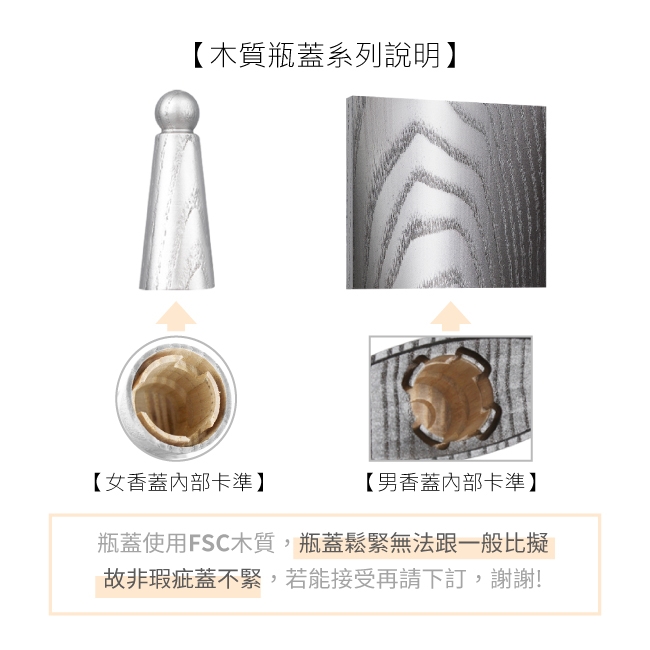 【木質瓶蓋系列說明】

【女香蓋內部卡準】

【男香蓋內部卡準】

瓶蓋使用FSC木質，瓶蓋鬆緊無法跟一般比擬故非瑕疵蓋不緊，若能接受再請下訂，謝謝!