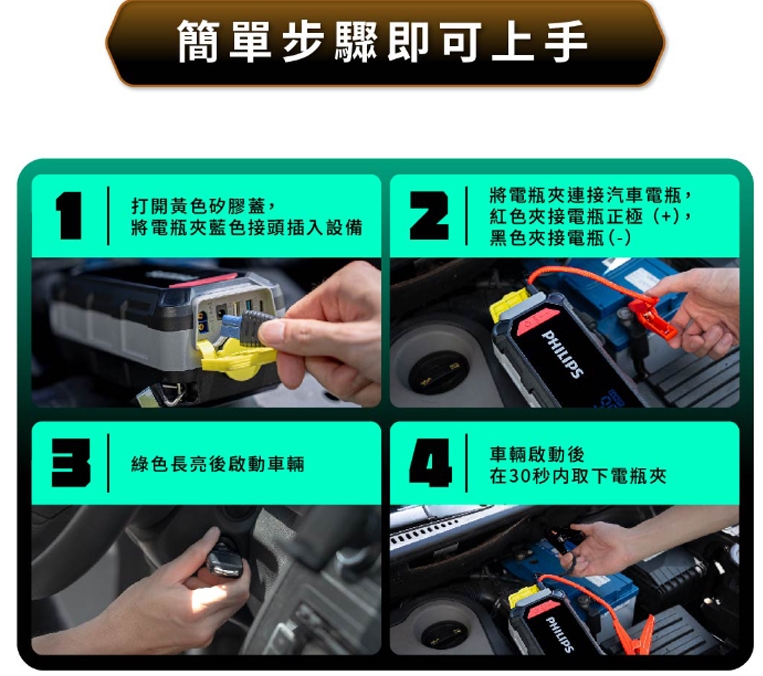 簡單步驟即可上手

1
打開黃色矽膠蓋，
將電瓶夾藍色接頭插入設備

2
將電瓶夾連接汽車電瓶，
紅色夾接電瓶正極（+），
黑色夾接電瓶（-）

PHILIPS

3
綠色長亮後啟動車輛

4
車輛啟動後
在30秒內取下電瓶夾

PHILIPS