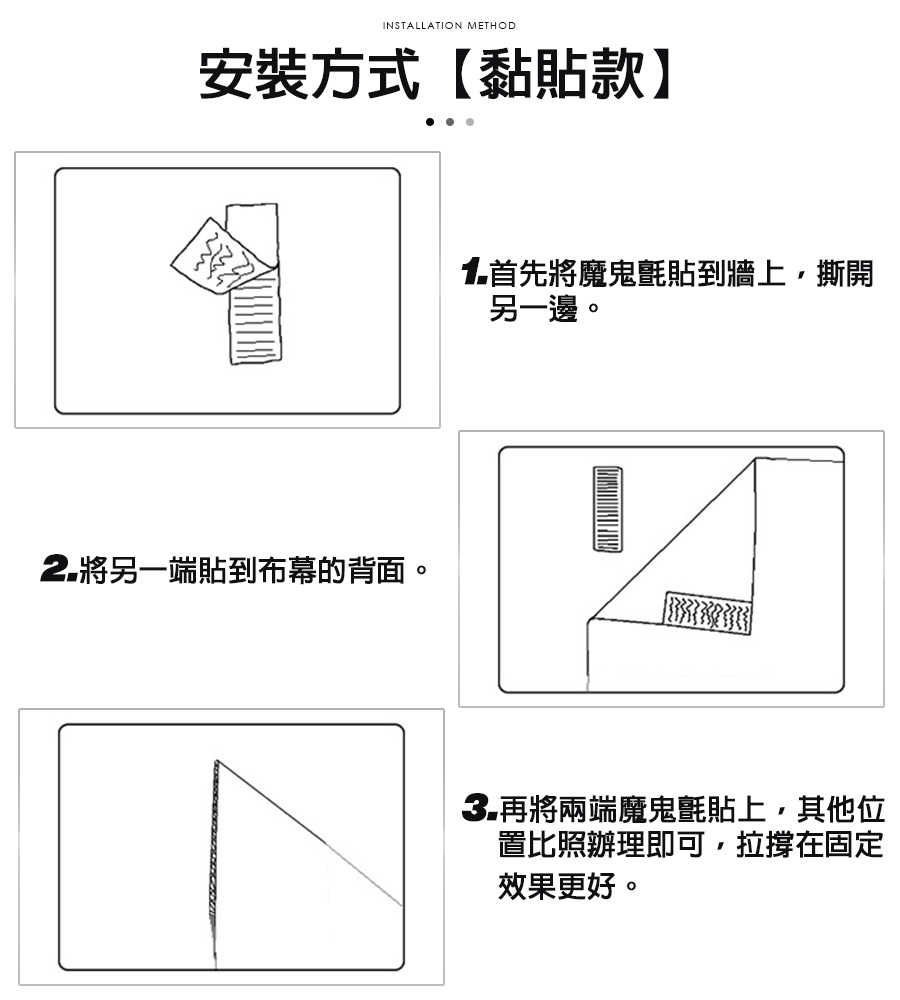 INSTALLATION METHOD

安裝方式【黏貼款】

1.首先將魔鬼氈貼到牆上，撕開另一邊。

2.將另一端貼到布幕的背面。

3.再將兩端魔鬼氈貼上，其他位置比照辦理即可，拉撐在固定效果更好。