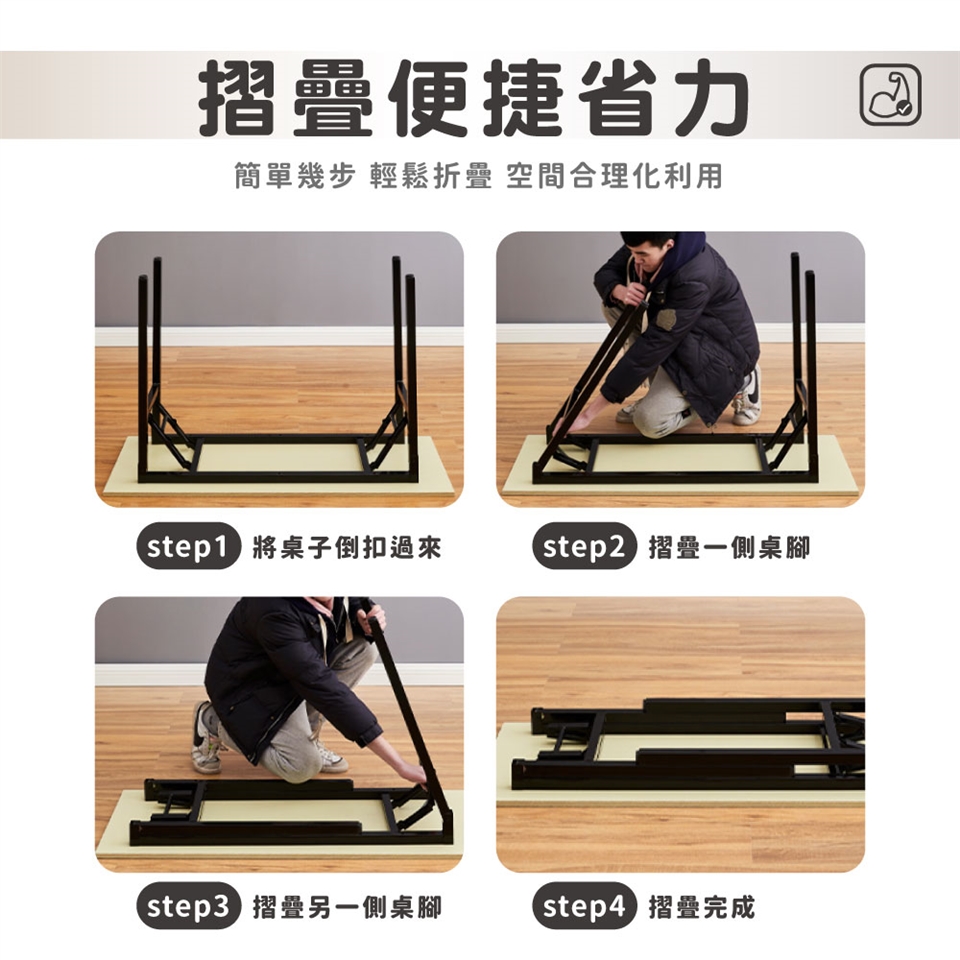 摺疊便捷省力

簡單幾步 輕鬆折疊 空間合理化利用

step1 將桌子倒扣過來

step2 摺疊一側桌腳

step3 摺疊另一側桌腳

step4 摺疊完成