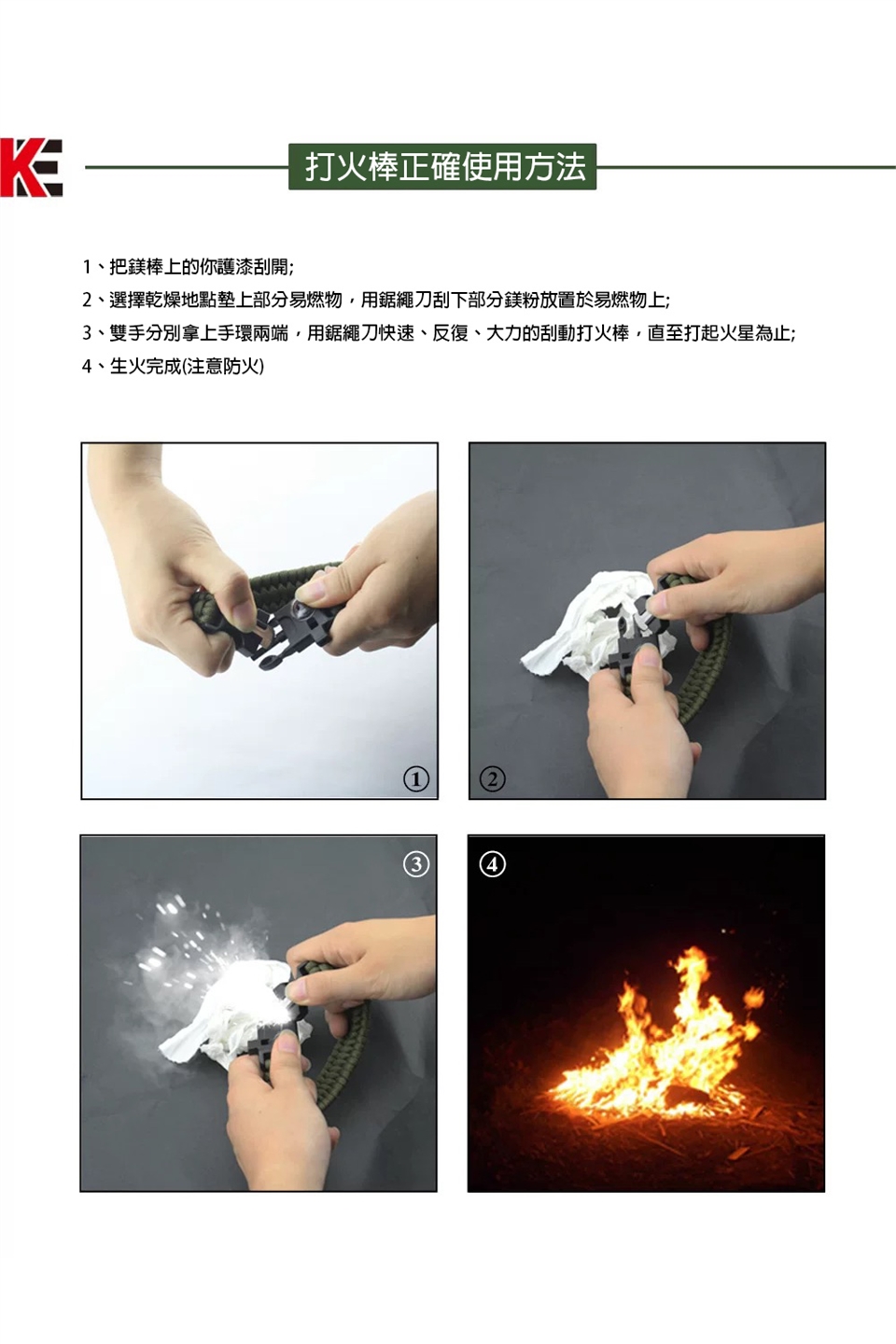 KE

打火棒正確使用方法

1、把鎂棒上的你護漆刮開;

2、選擇乾燥地點墊上部分易燃物，用鋸繩刀刮下部分鎂粉放置於易燃物上;

3、雙手分別拿上手環兩端，用鋸繩刀快速、反復、大力的刮動打火棒，直至打起火星為止;

4、生火完成(注意防火)

①

②

③

④