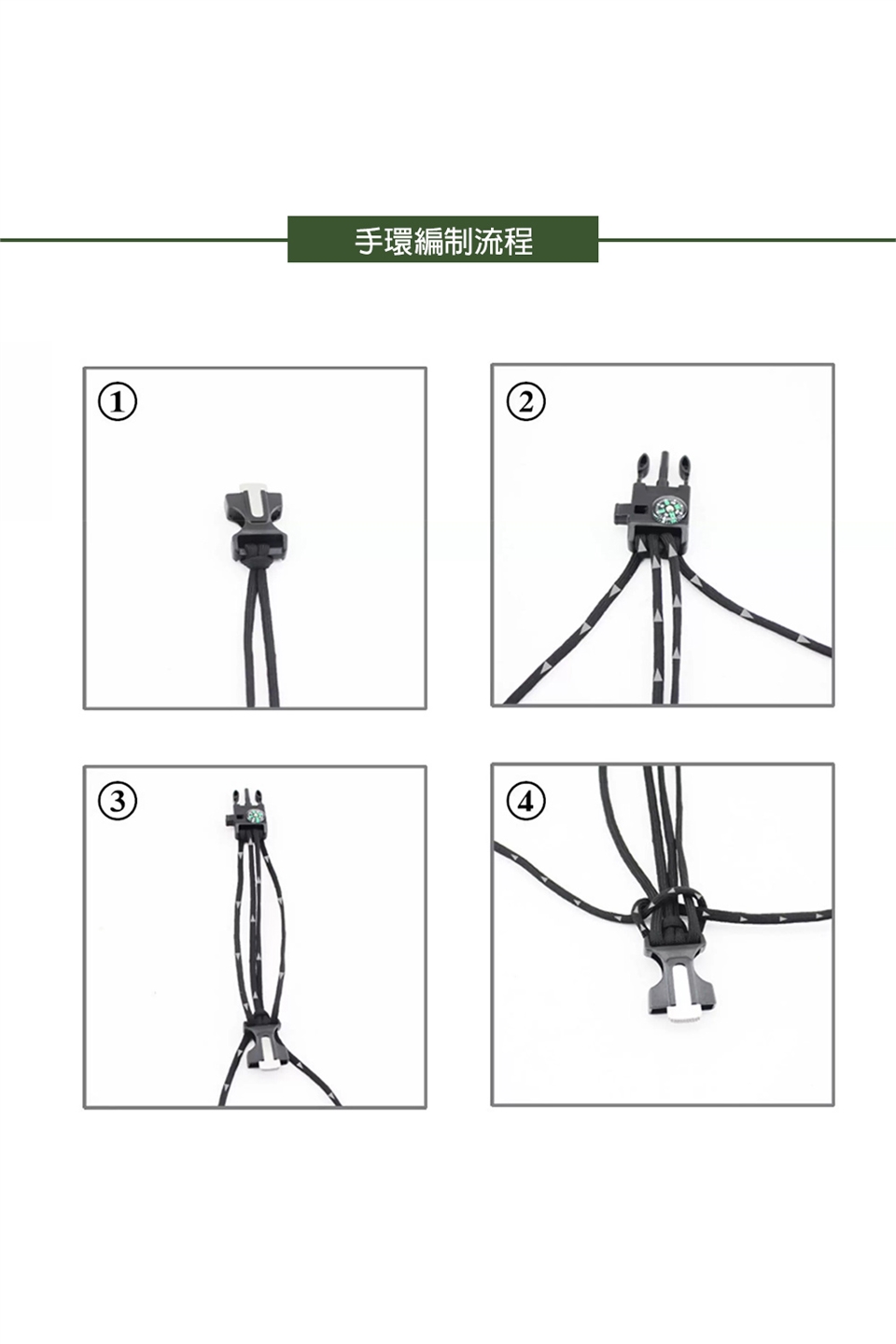 手環編制流程

①

②

③

④