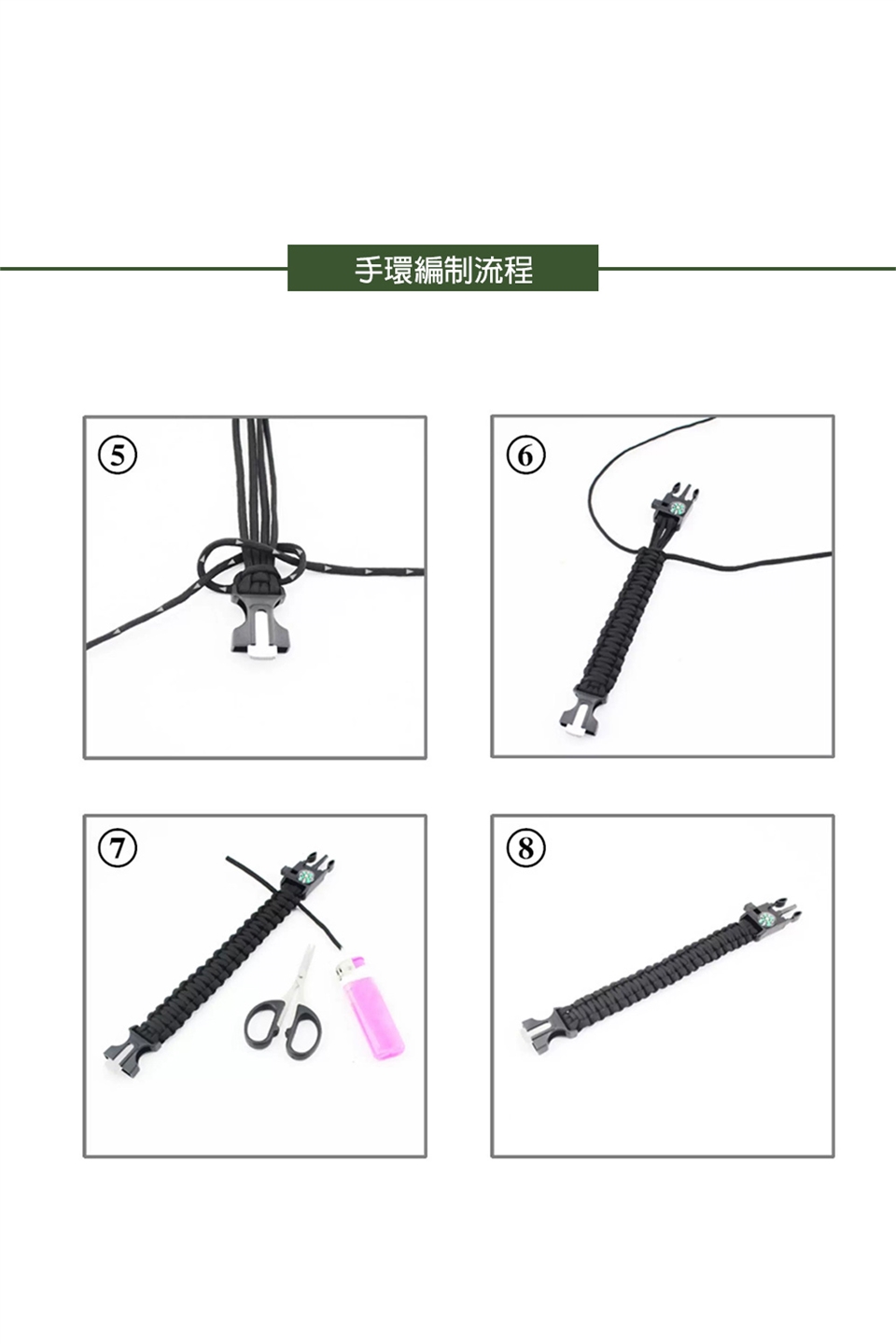 手環編制流程

⑤

⑥

⑦

⑧