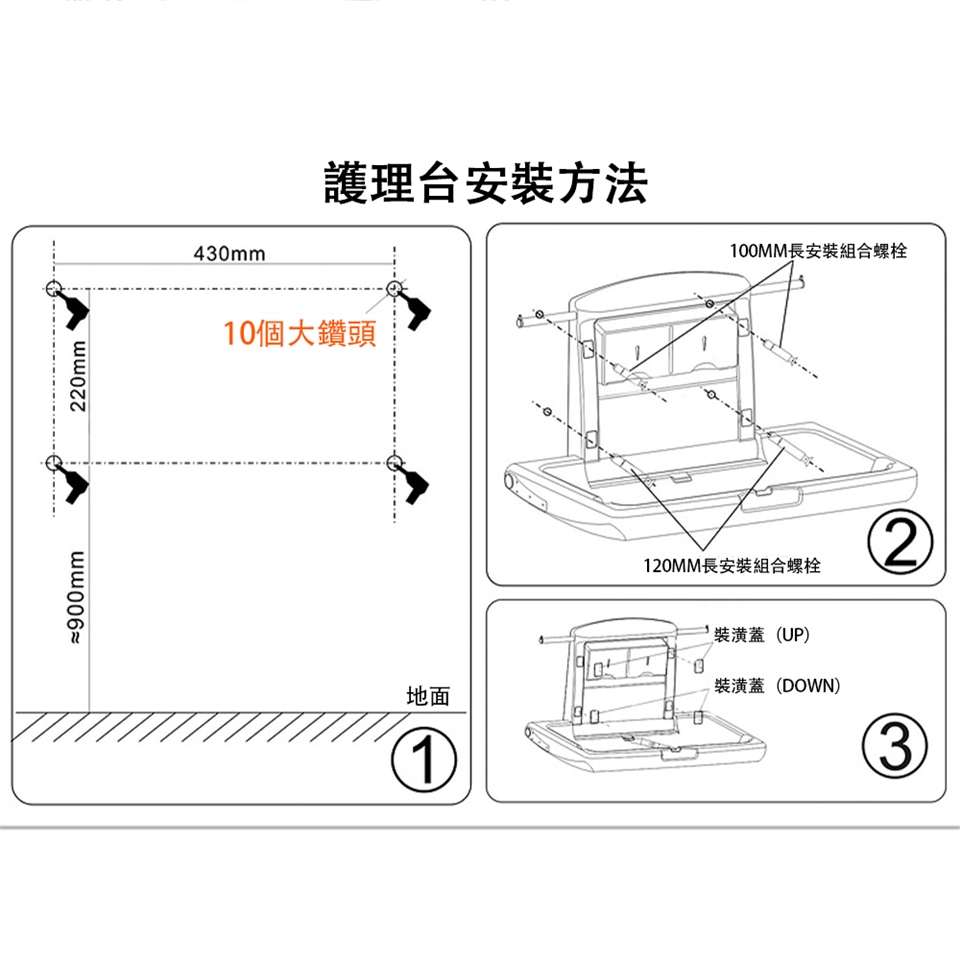 護理台安裝方法

430mm

10個大鑽頭

220mm

≈900mm

地面

①

100MM長安裝組合螺栓

120MM長安裝組合螺栓

②

裝潢蓋（UP）

裝潢蓋（DOWN）

③