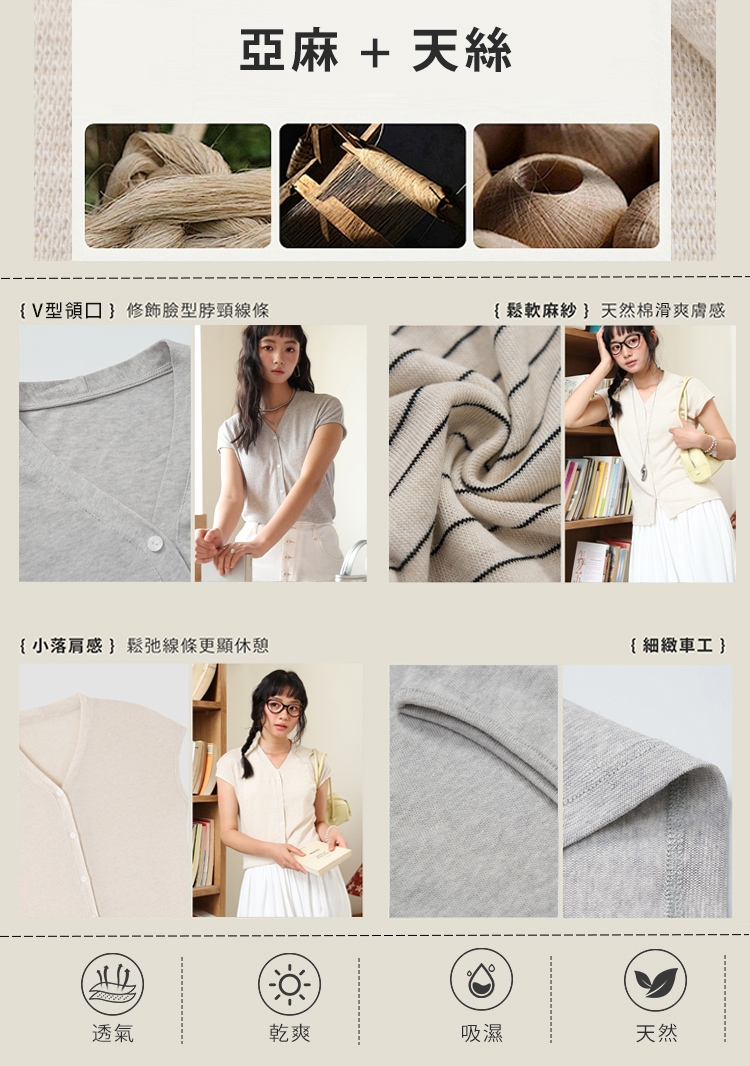 亞麻 + 天絲

{ V型領口 } 修飾臉型脖頸線條

{ 鬆軟麻紗 } 天然棉滑爽膚感

{ 小落肩感 } 鬆弛線條更顯休憩

{ 細緻車工 }

透氣

乾爽

吸濕

天然