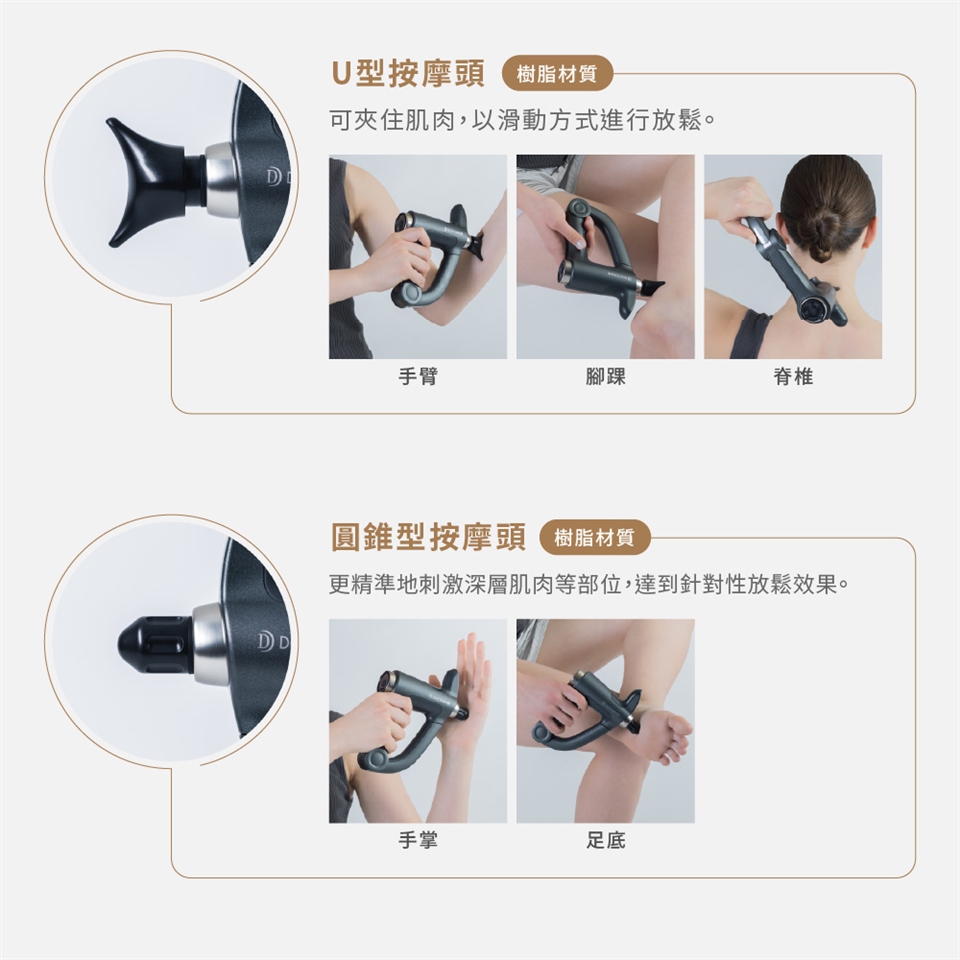 U型按摩頭 樹脂材質

可夾住肌肉，以滑動方式進行放鬆。

手臂

腳踝

脊椎

圓錐型按摩頭 樹脂材質

更精準地刺激深層肌肉等部位，達到針對性放鬆效果。

手掌

足底