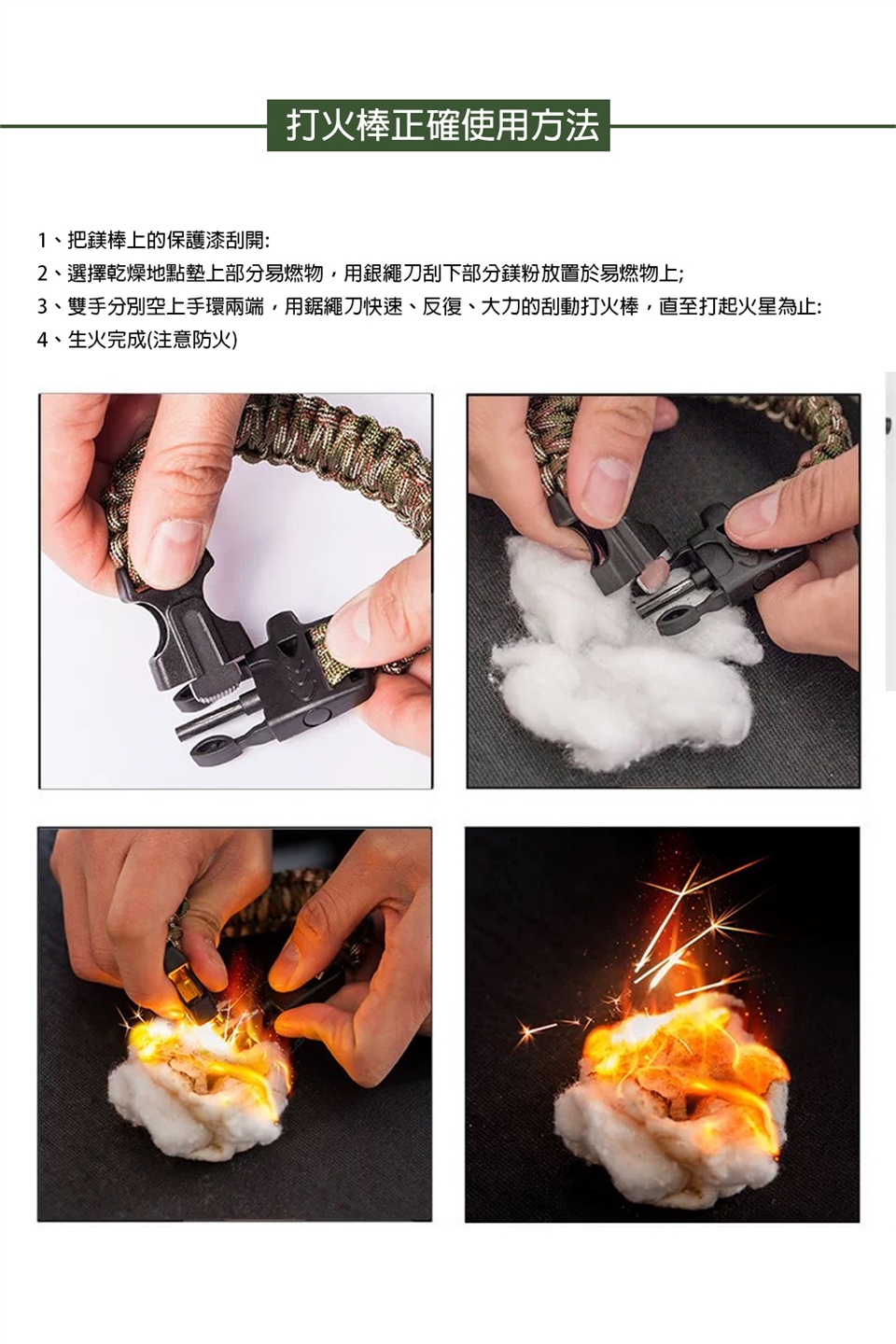 打火棒正確使用方法

1、把鎂棒上的保護漆刮開:
2、選擇乾燥地點墊上部分易燃物，用銀繩刀刮下部分鎂粉放置於易燃物上;
3、雙手分別空上手環兩端，用鋸繩刀快速、反復、大力的刮動打火棒，直至打起火星為止:
4、生火完成(注意防火)