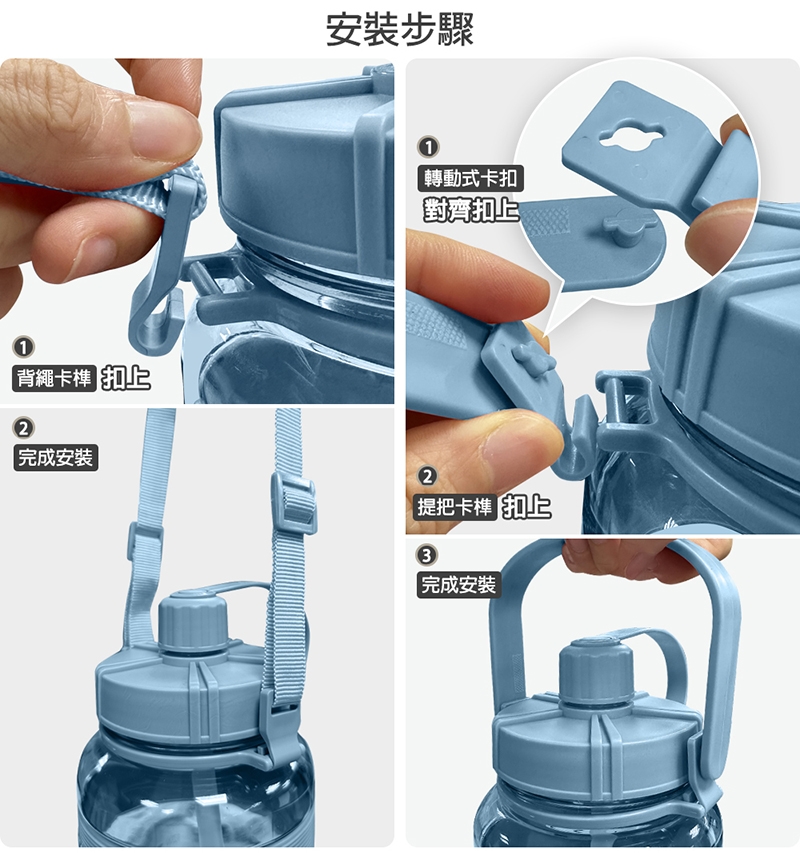 安裝步驟

1
背繩卡榫 扣上

2
完成安裝

1
轉動式卡扣
對齊扣上

2
提把卡榫 扣上

3
完成安裝