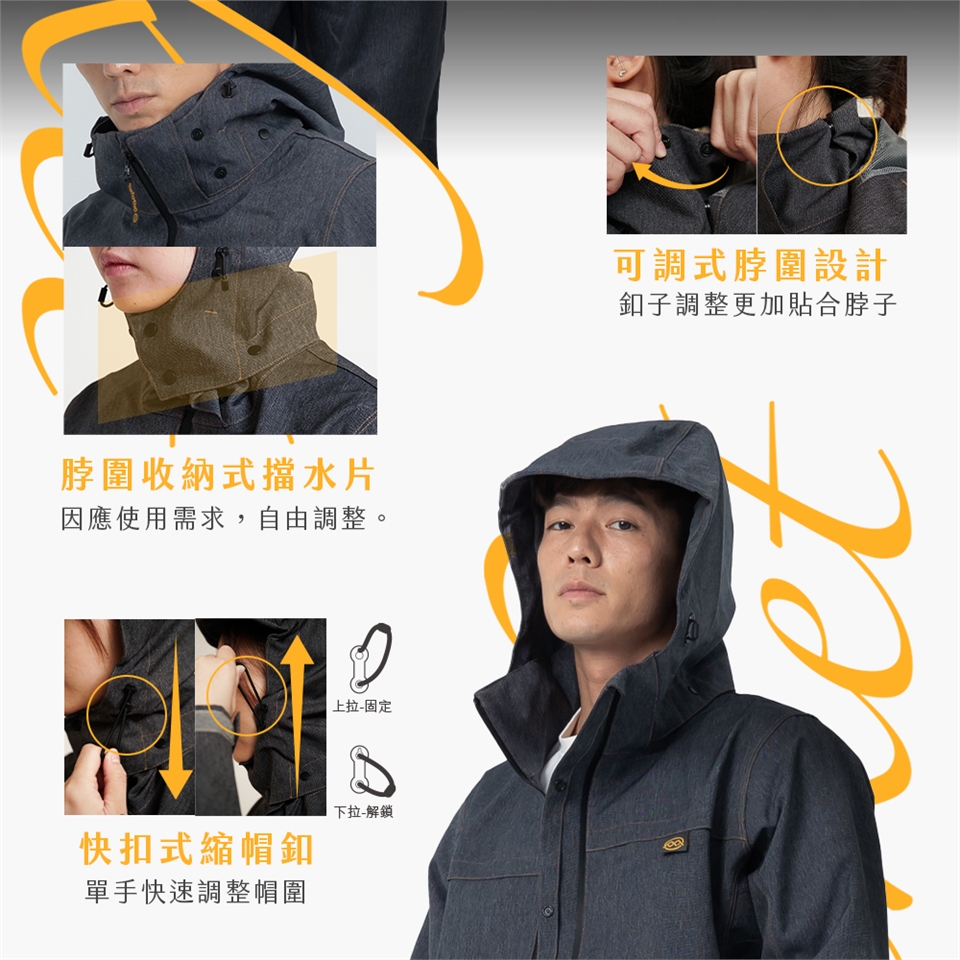 可調式脖圍設計
釦子調整更加貼合脖子

脖圍收納式擋水片
因應使用需求，自由調整。

上拉-固定

下拉-解鎖

快扣式縮帽釦
單手快速調整帽圍