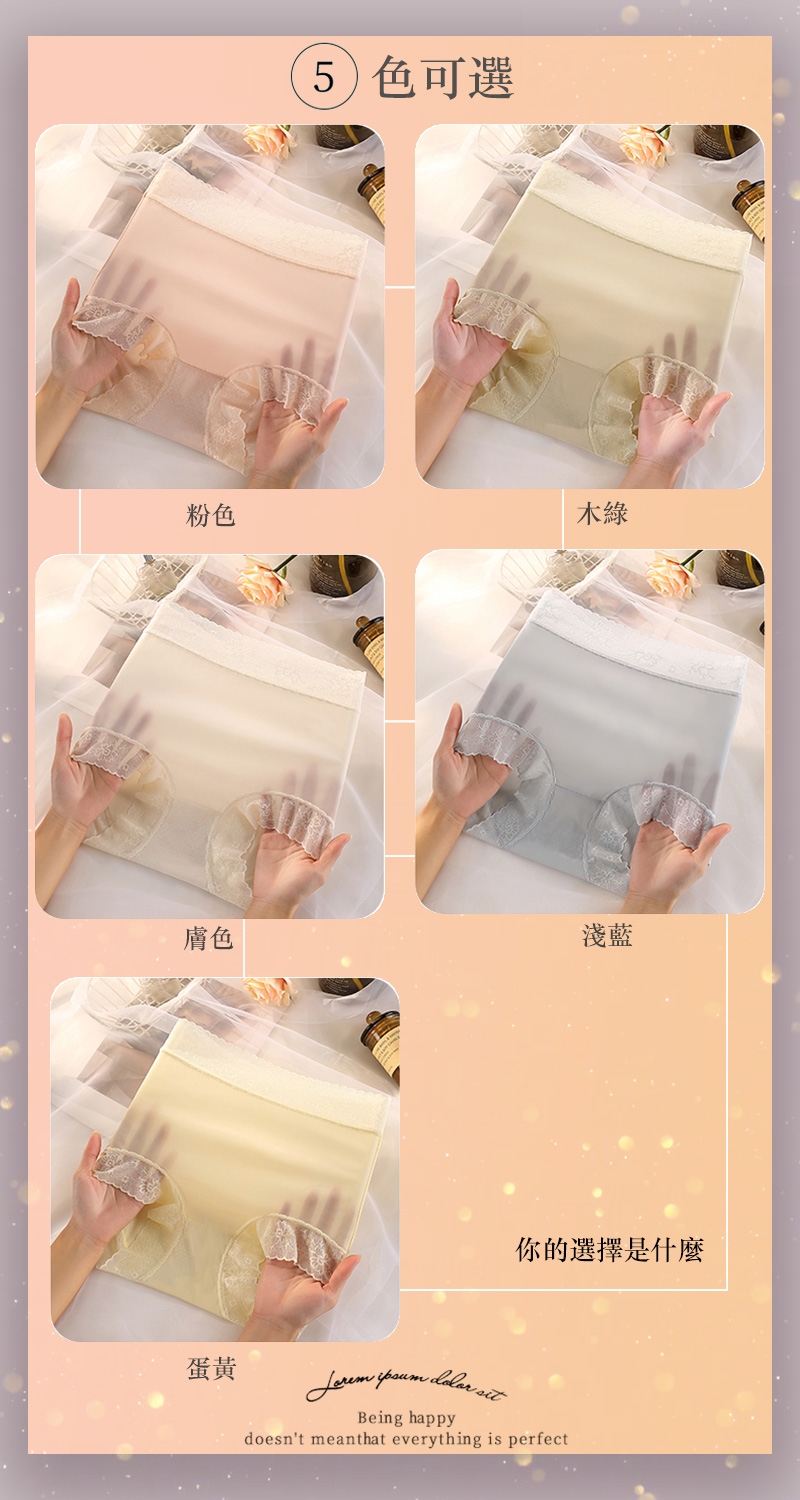 5 色可選

粉色

木綠

膚色

淺藍

你的選擇是什麼

蛋黃

Lorem ipsum dolor sit

Being happy
doesn't meanthat everything is perfect