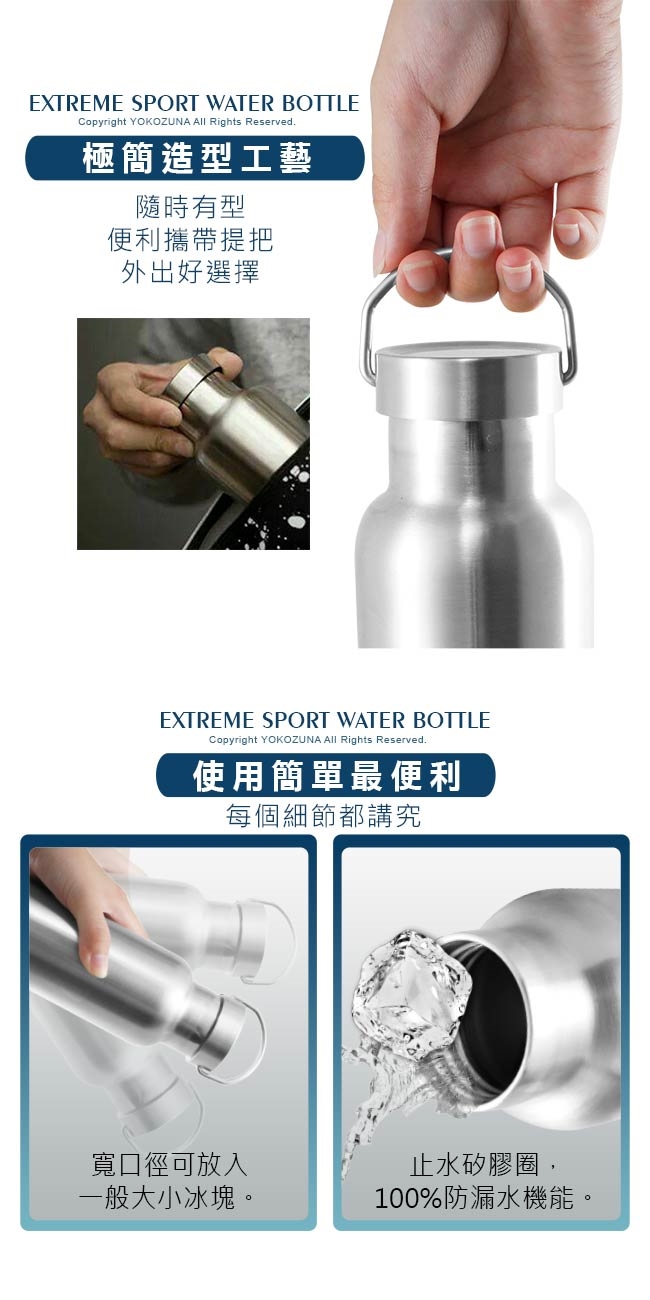 EXTREME SPORT WATER BOTTLE
Copyright YOKOZUNA All Rights Reserved.

極簡造型工藝

隨時有型
便利攜帶提把
外出好選擇

EXTREME SPORT WATER BOTTLE
Copyright YOKOZUNA All Rights Reserved.

使用簡單最便利

每個細節都講究

寬口徑可放入
一般大小冰塊。

止水矽膠圈，
100%防漏水機能。