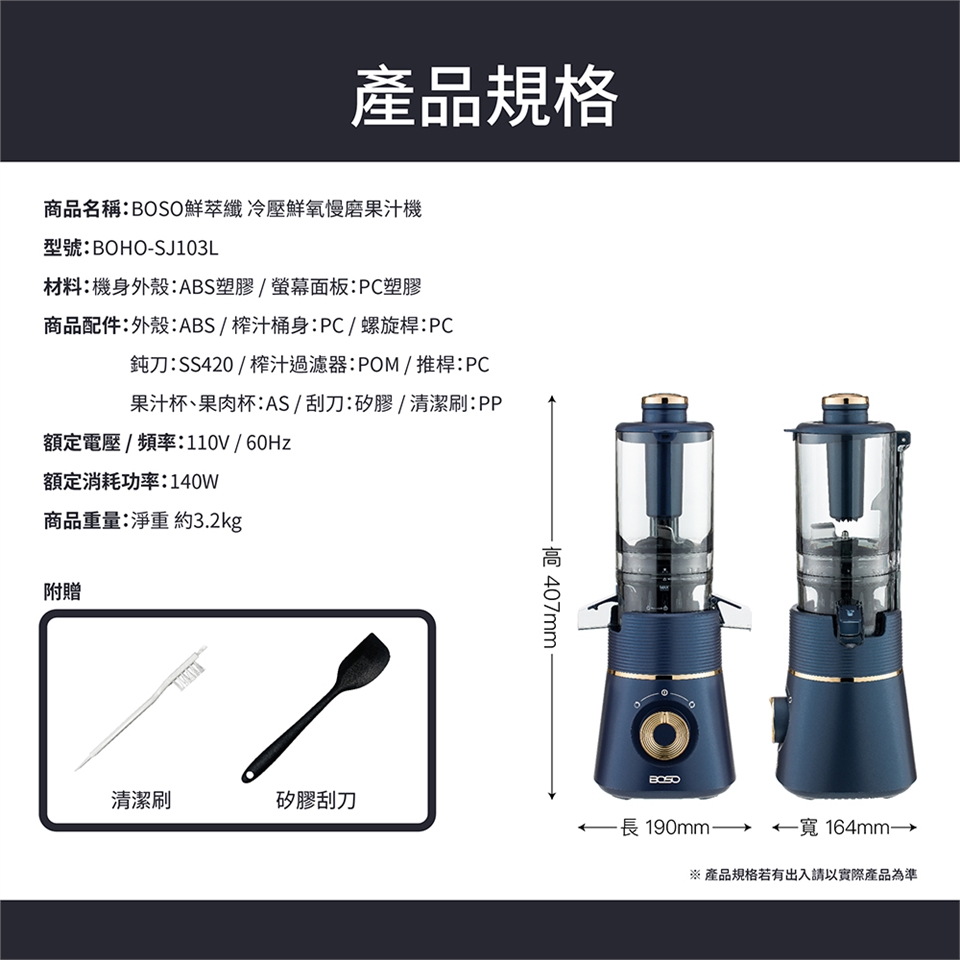 產品規格

商品名稱：BOSO鮮萃纖 冷壓鮮氧慢磨果汁機

型號：BOHO-SJ103L

材料：機身外殼：ABS塑膠 / 螢幕面板：PC塑膠

商品配件：外殼：ABS / 榨汁桶身：PC / 螺旋桿：PC
鈍刀：SS420 / 榨汁過濾器：POM / 推桿：PC
果汁杯、果肉杯：AS / 刮刀：矽膠 / 清潔刷：PP

額定電壓 / 頻率：110V / 60Hz

額定消耗功率：140W

商品重量：淨重 約3.2kg

附贈

清潔刷

矽膠刮刀

高 407mm

BOSO

長 190mm

寬 164mm

※ 產品規格若有出入請以實際產品為準