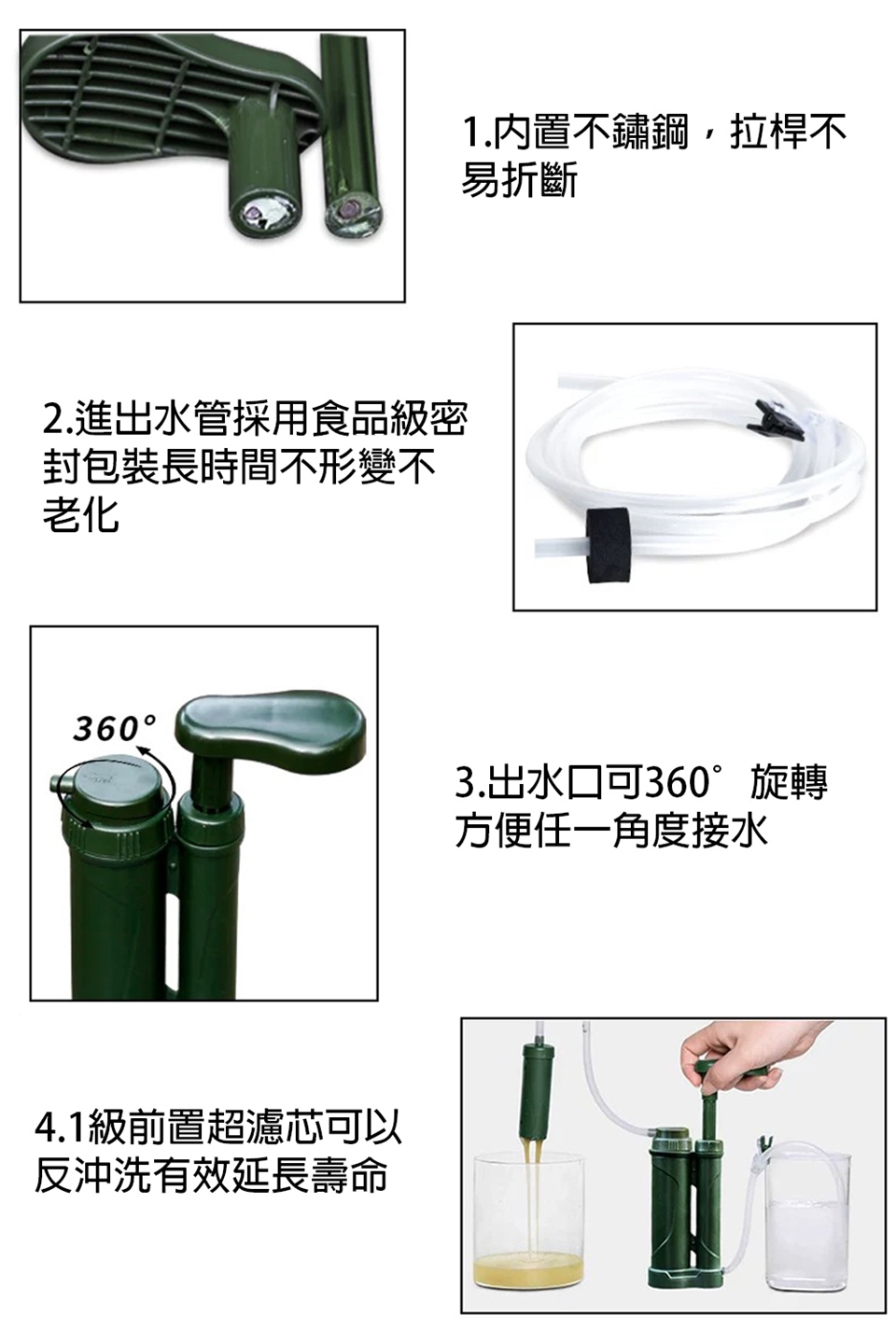 1.內置不鏽鋼，拉桿不易折斷

2.進出水管採用食品級密封包裝長時間不形變不老化

360°

3.出水口可360°旋轉方便任一角度接水

4.1級前置超濾芯可以反沖洗有效延長壽命