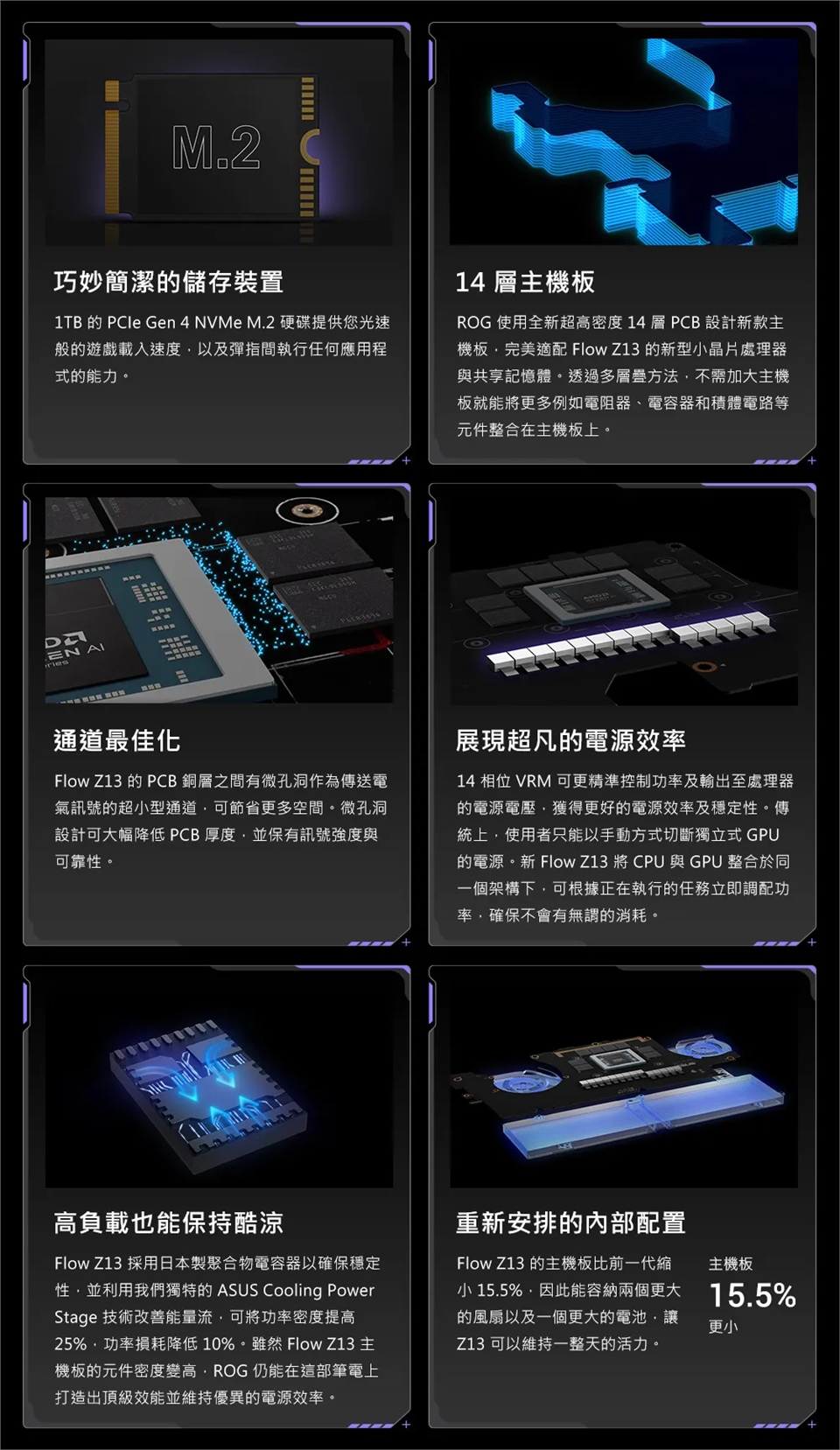 M.2

巧妙簡潔的儲存裝置

1TB 的 PCIe Gen 4 NVMe M.2 硬碟提供您光速般的遊戲載入速度，以及彈指間執行任何應用程式的能力。

14 層主機板

ROG 使用全新超高密度 14 層 PCB 設計新款主機板，完美適配 Flow Z13 的新型小晶片處理器與共享記憶體。透過多層疊方法，不需加大主機板就能將更多例如電阻器、電容器和積體電路等元件整合在主機板上。

通道最佳化

Flow Z13 的 PCB 銅層之間有微孔洞作為傳送電氣訊號的超小型通道，可節省更多空間。微孔洞設計可大幅降低 PCB 厚度，並保有訊號強度與可靠性。

展現超凡的電源效率

14 相位 VRM 可更精準控制功率及輸出至處理器的電源電壓，獲得更好的電源效率及穩定性。傳統上，使用者只能以手動方式切斷獨立式 GPU 的電源。新 Flow Z13 將 CPU 與 GPU 整合於同一個架構下，可根據正在執行的任務立即調配功率，確保不會有無謂的消耗。

高負載也能保持酷涼

Flow Z13 採用日本製聚合物電容器以確保穩定性，並利用我們獨特的 ASUS Cooling Power Stage 技術改善能量流，可將功率密度提高 25%，功率損耗降低 10%。雖然 Flow Z13 主機板的元件密度變高，ROG 仍能在這部筆電上打造出頂級效能並維持優異的電源效率。

重新安排的內部配置

Flow Z13 的主機板比前一代縮小 15.5%，因此能容納兩個更大的風扇以及一個更大的電池，讓 Z13 可以維持一整天的活力。

主機板
15.5%
更小