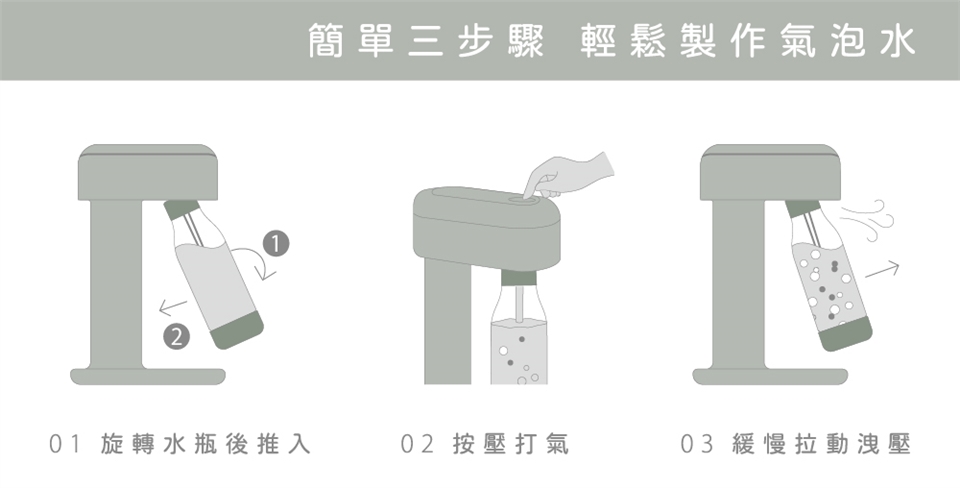 簡單三步驟 輕鬆製作氣泡水

1

2

01 旋轉水瓶後推入

02 按壓打氣

03 緩慢拉動洩壓