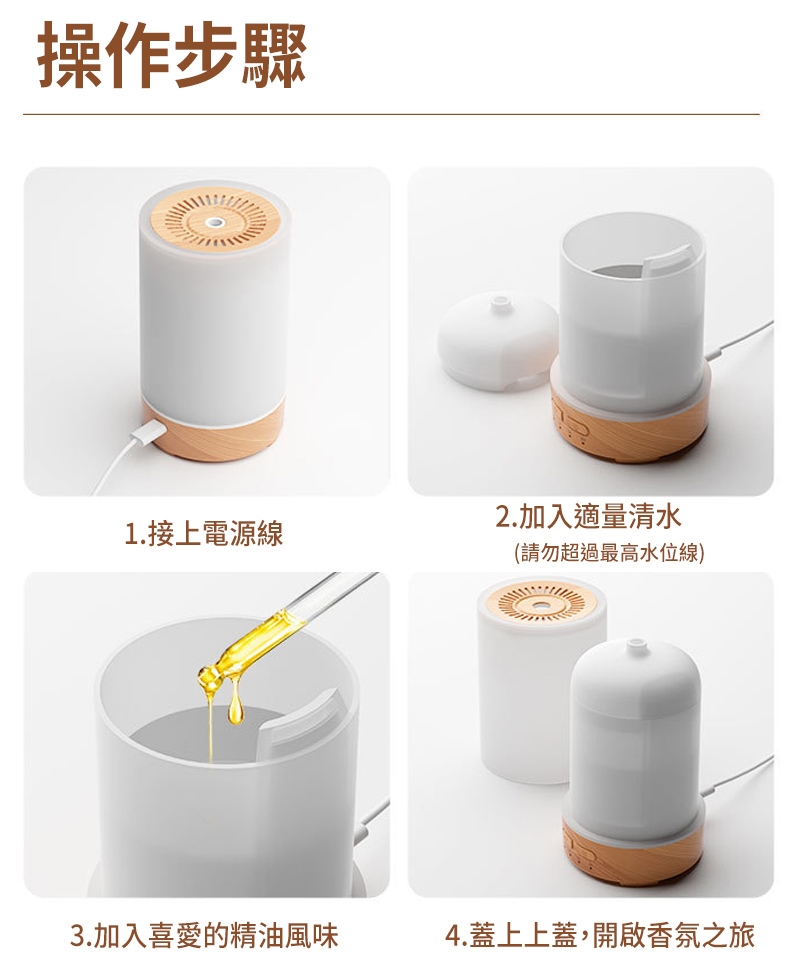 操作步驟

1.接上電源線

2.加入適量清水
(請勿超過最高水位線)

3.加入喜愛的精油風味

4.蓋上上蓋,開啟香氛之旅