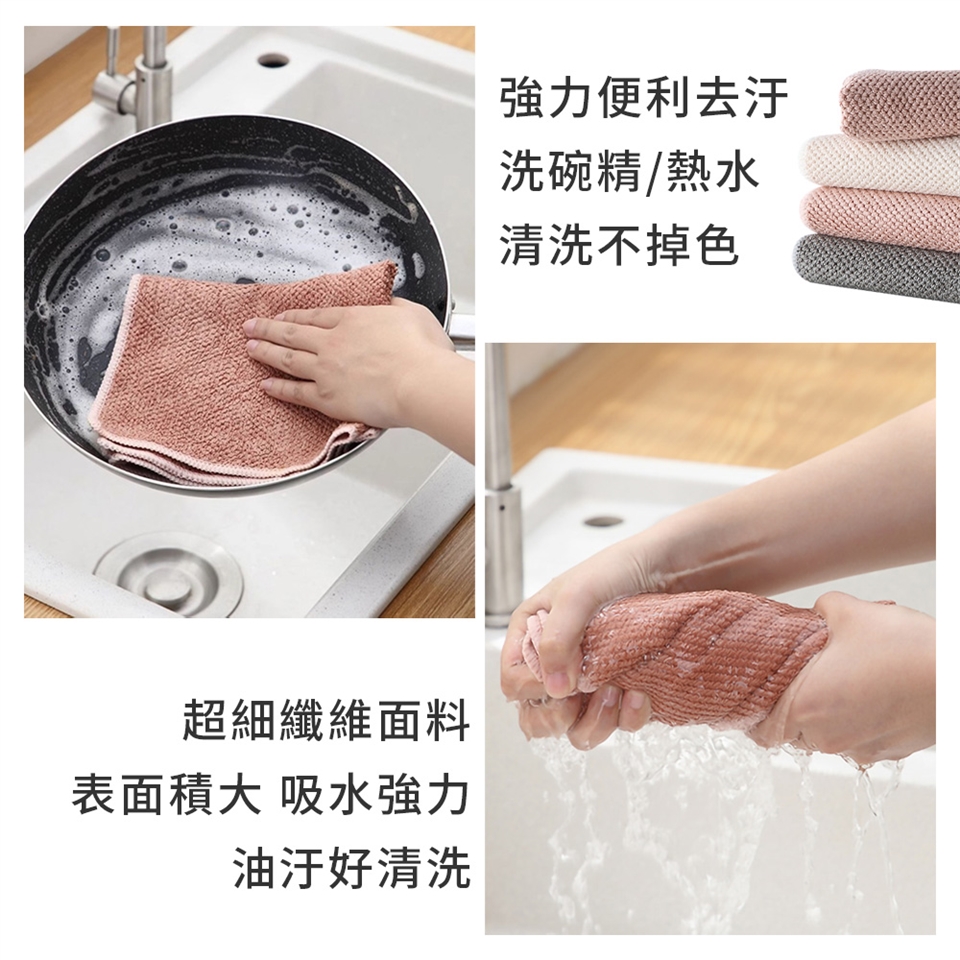 強力便利去汙
洗碗精/熱水
清洗不掉色

超細纖維面料
表面積大 吸水強力
油汙好清洗