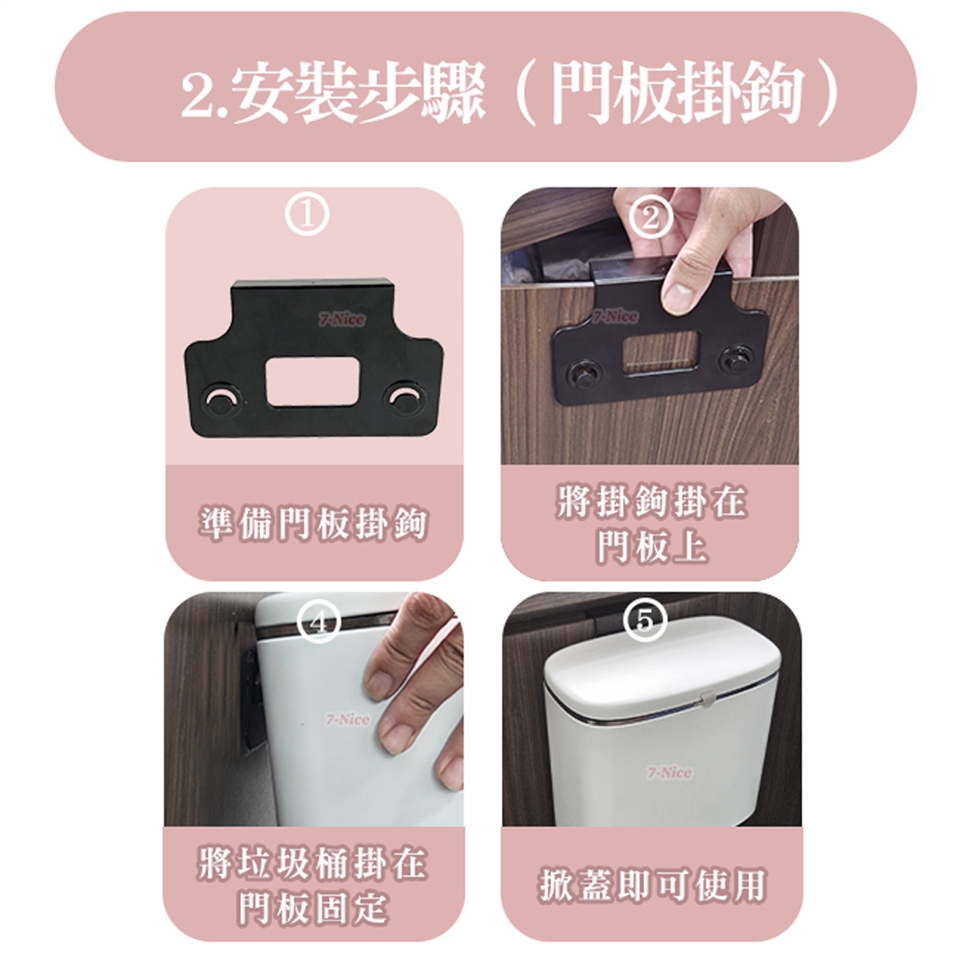 2.安裝步驟（門板掛鉤）

①

7-Nice

準備門板掛鉤

②

7-Nice

將掛鉤掛在門板上

④

7-Nice

將垃圾桶掛在門板固定

⑤

7-Nice

掀蓋即可使用