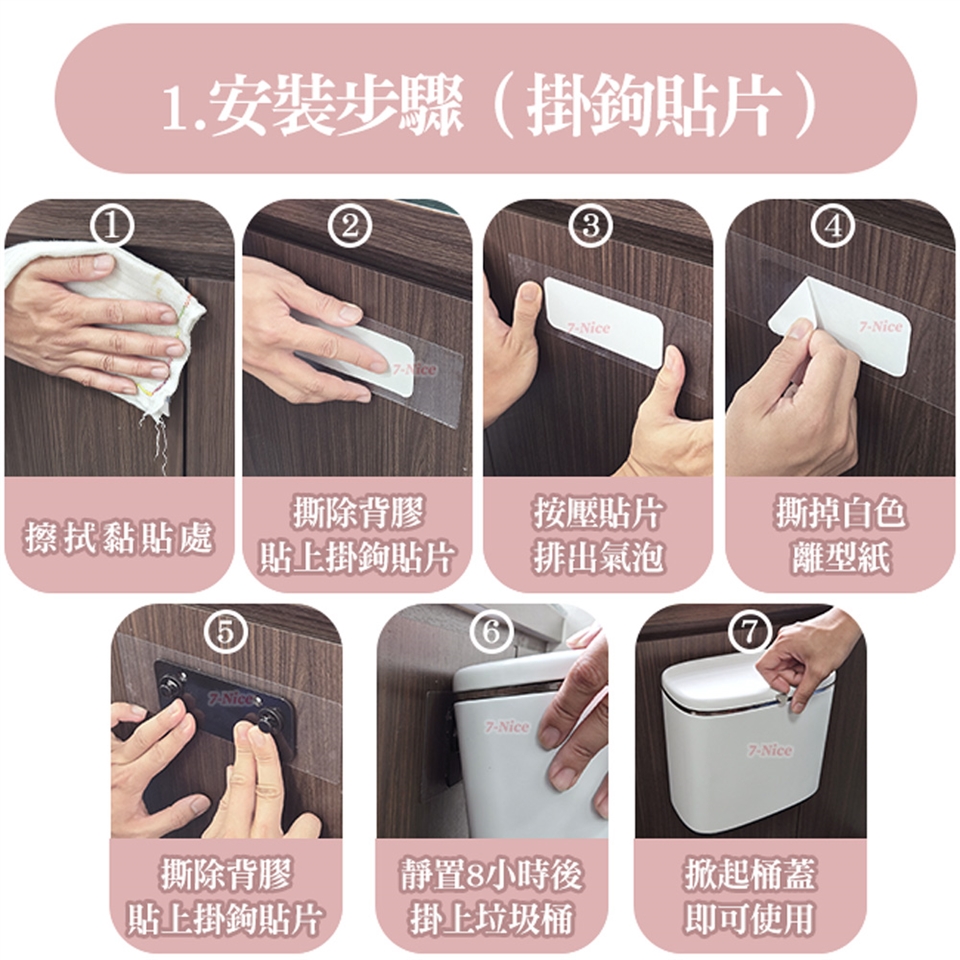 1.安裝步驟（掛鉤貼片）

①
擦拭黏貼處

②
7-Nice
撕除背膠
貼上掛鉤貼片

③
7-Nice
按壓貼片
排出氣泡

④
7-Nice
撕掉白色
離型紙

⑤
7-Nice
撕除背膠
貼上掛鉤貼片

⑥
7-Nice
靜置8小時後
掛上垃圾桶

⑦
7-Nice
掀起桶蓋
即可使用