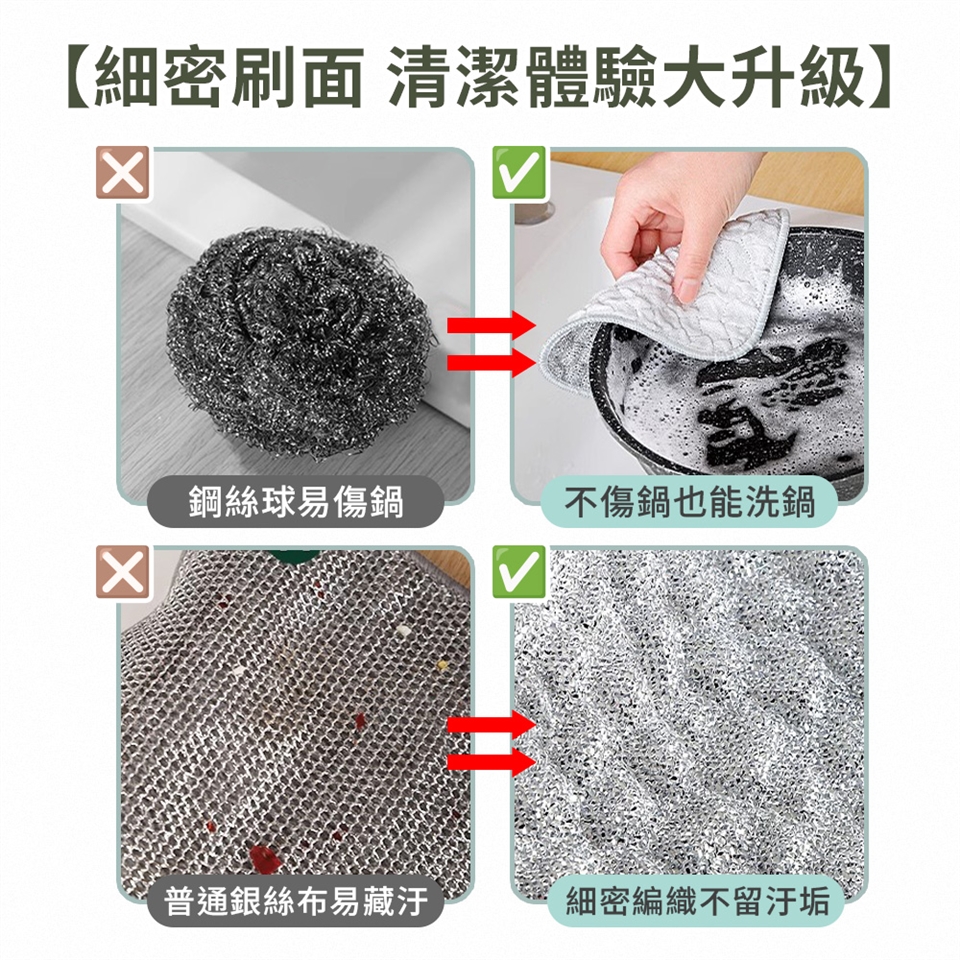 【細密刷面 清潔體驗大升級】

鋼絲球易傷鍋

不傷鍋也能洗鍋

普通銀絲布易藏汙

細密編織不留汙垢