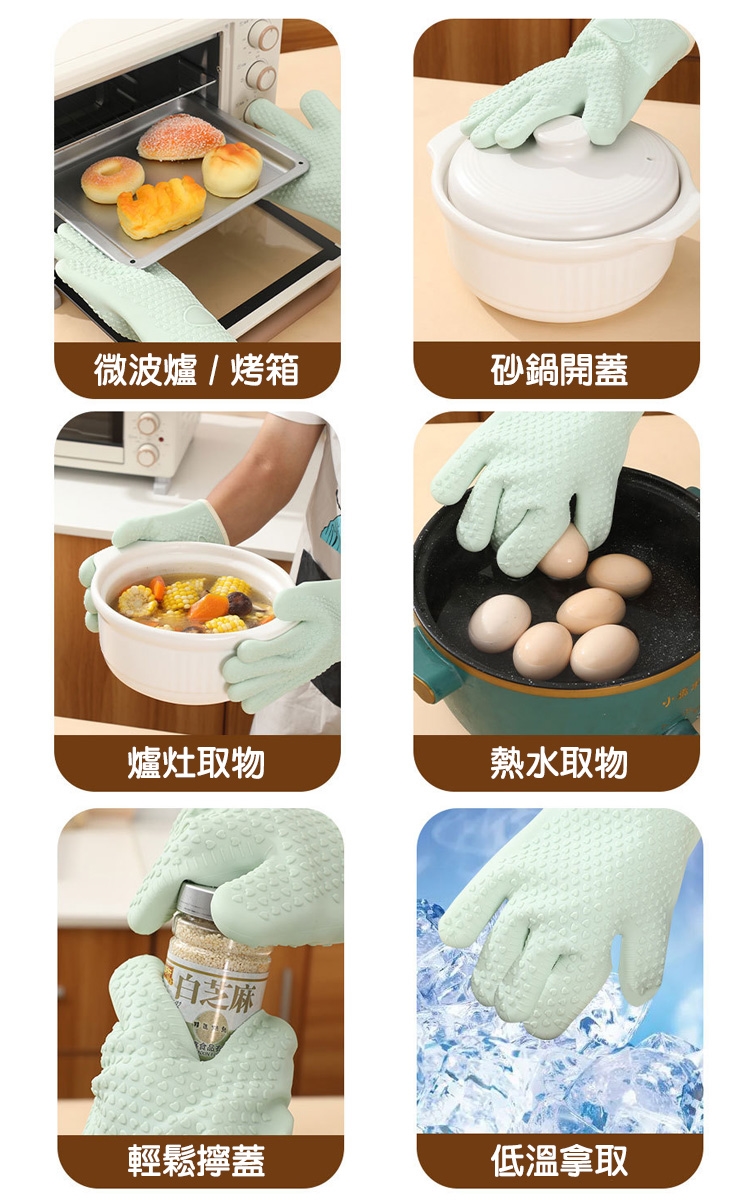 微波爐 / 烤箱

砂鍋開蓋

爐灶取物

熱水取物

白芝麻

輕鬆擰蓋

低溫拿取