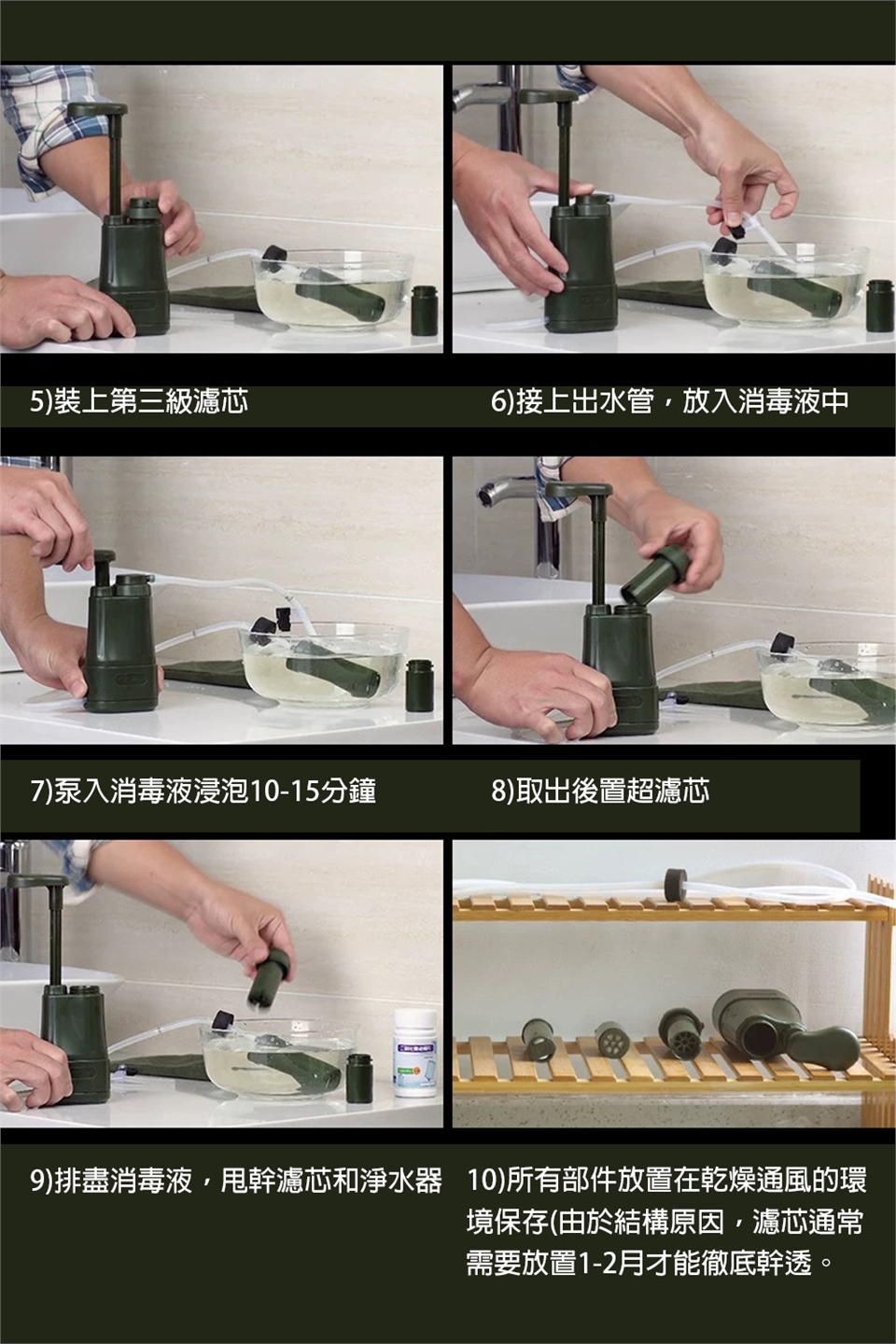 5)裝上第三級濾芯

6)接上出水管，放入消毒液中

7)泵入消毒液浸泡10-15分鐘

8)取出後置超濾芯

9)排盡消毒液，甩幹濾芯和淨水器

10)所有部件放置在乾燥通風的環境保存(由於結構原因，濾芯通常需要放置1-2月才能徹底幹透。