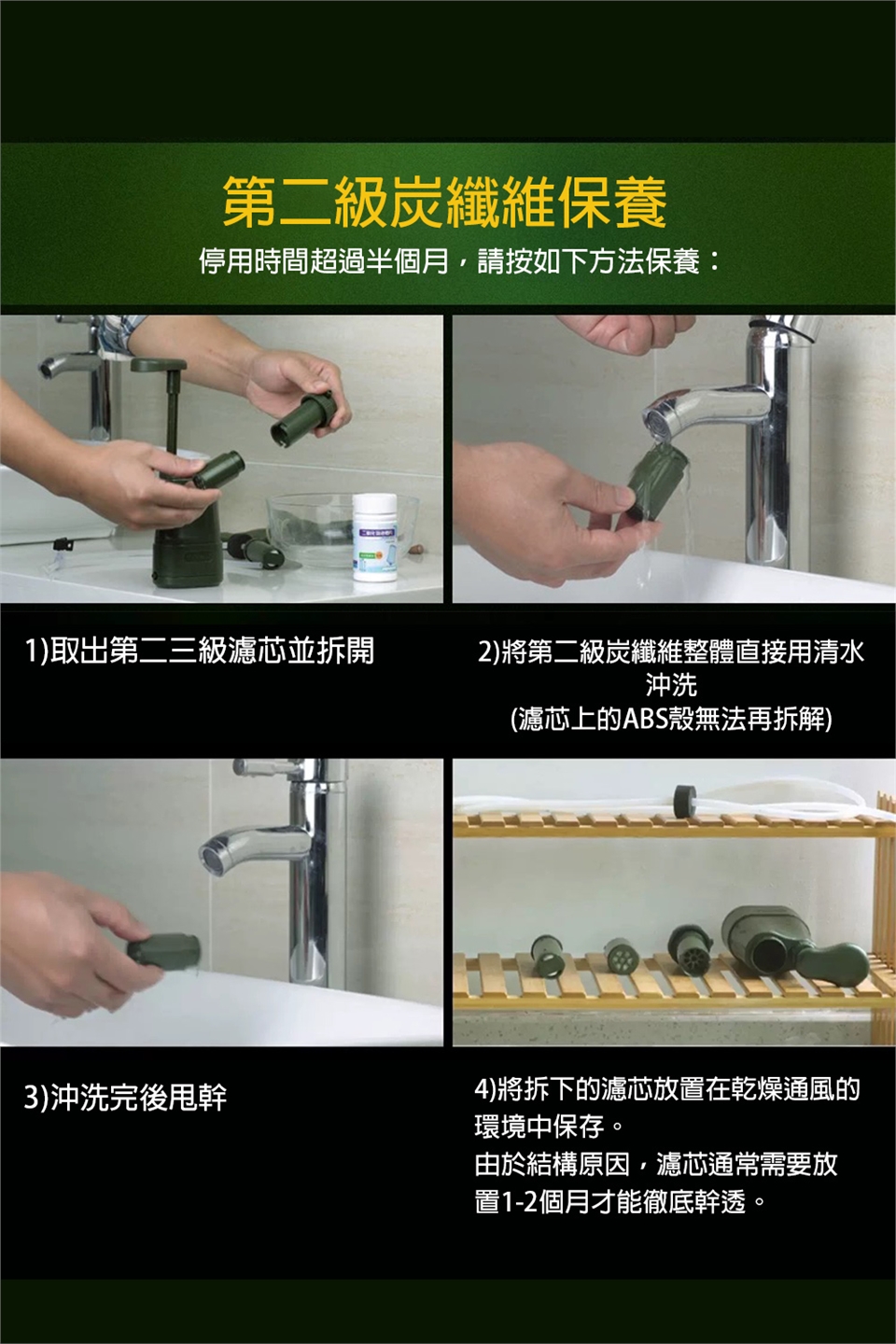 第二級炭纖維保養

停用時間超過半個月，請按如下方法保養：

1)取出第二三級濾芯並拆開

2)將第二級炭纖維整體直接用清水沖洗
(濾芯上的ABS殼無法再拆解)

3)沖洗完後甩幹

4)將拆下的濾芯放置在乾燥通風的環境中保存。
由於結構原因，濾芯通常需要放置1-2個月才能徹底幹透。