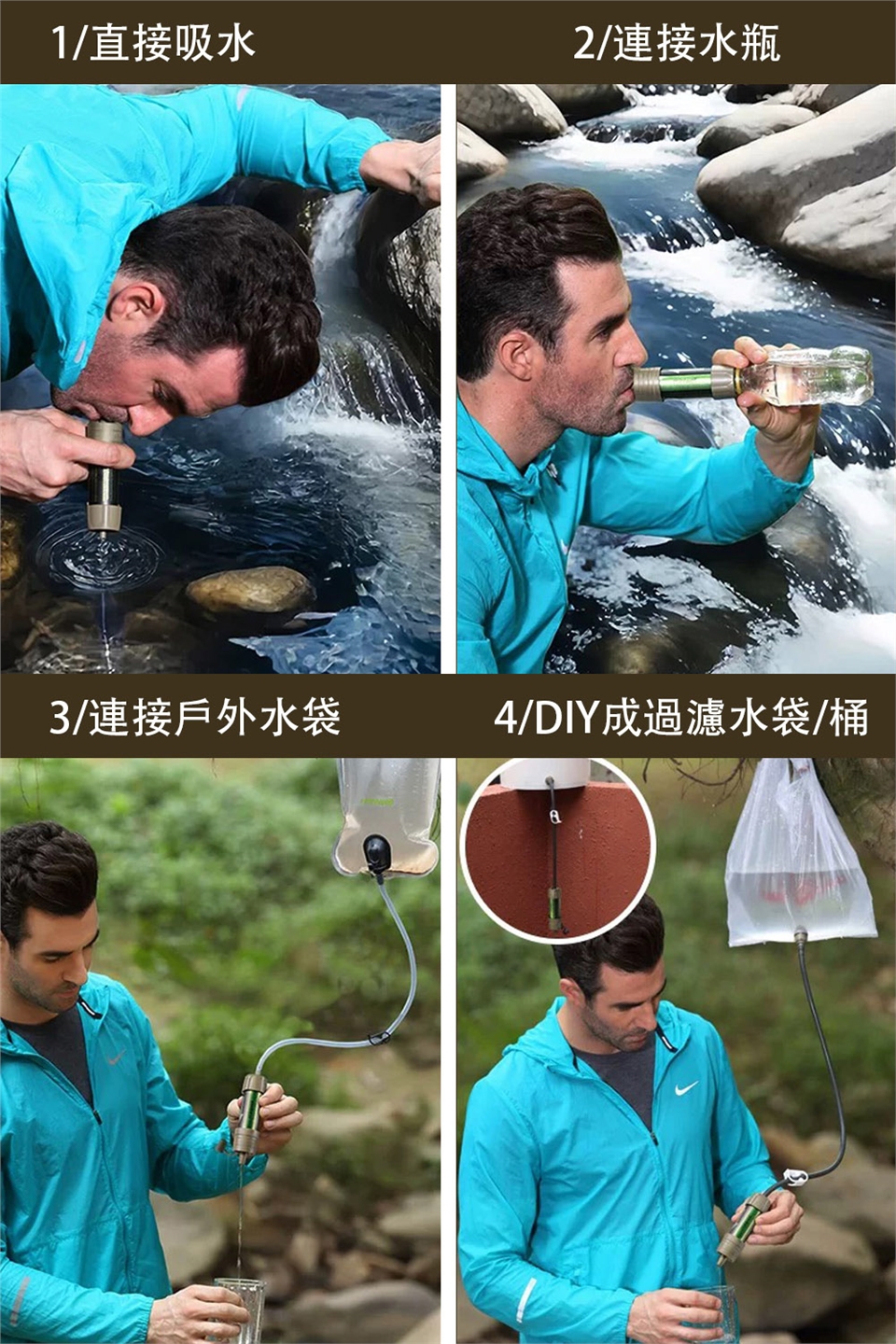 1/直接吸水

2/連接水瓶

3/連接戶外水袋

4/DIY成過濾水袋/桶