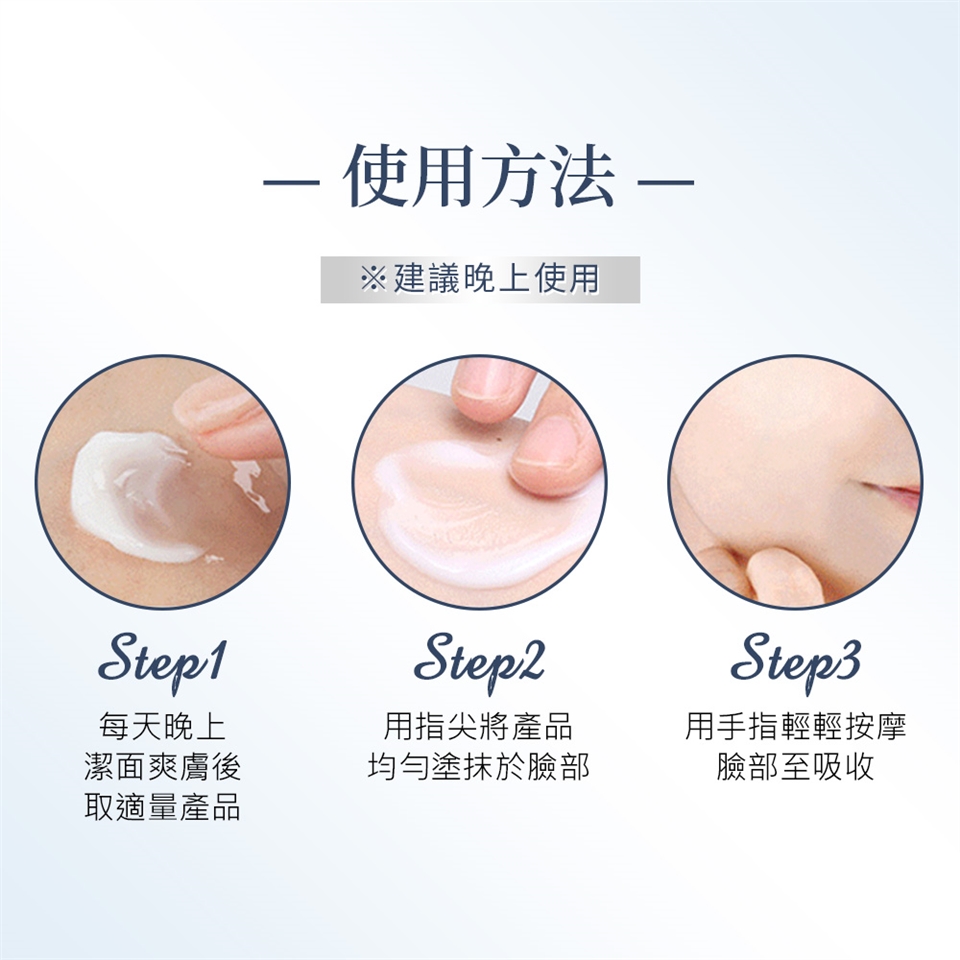 — 使用方法 —

※建議晚上使用

Step1
每天晚上
潔面爽膚後
取適量產品

Step2
用指尖將產品
均勻塗抹於臉部

Step3
用手指輕輕按摩
臉部至吸收