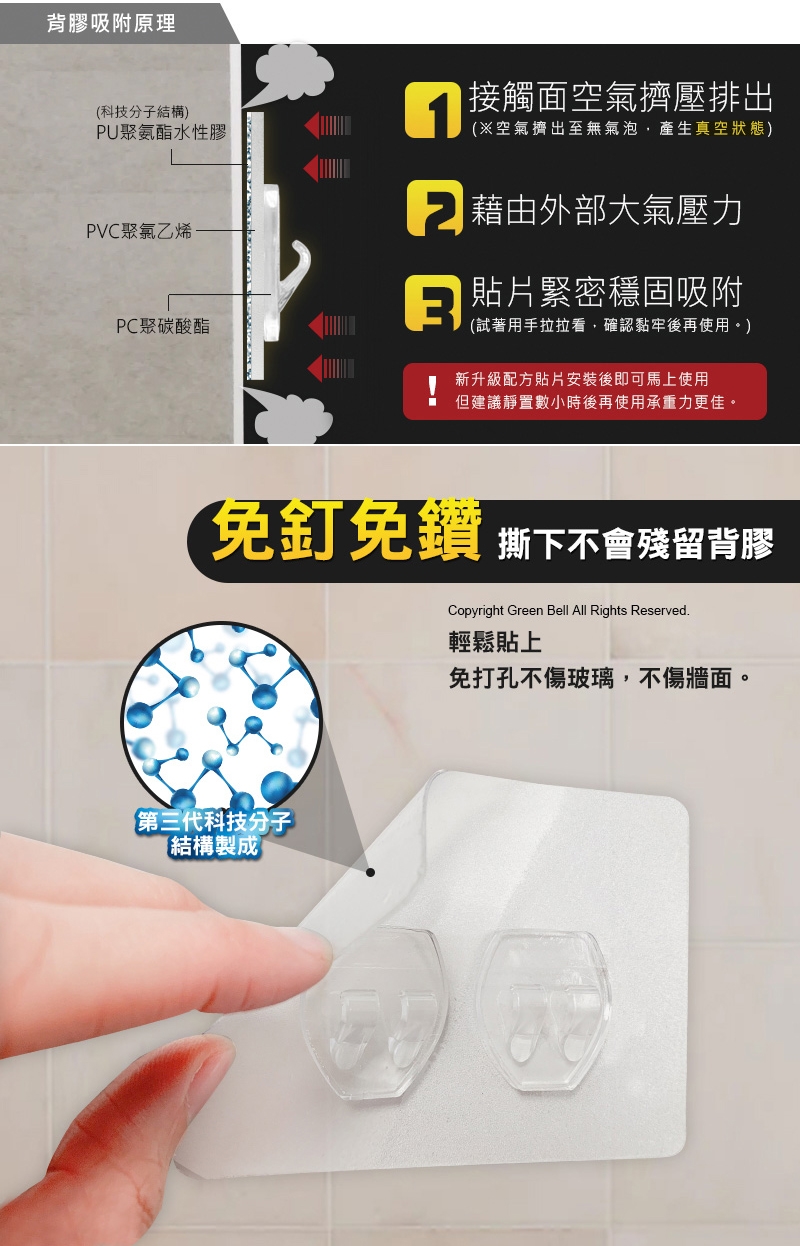 背膠吸附原理

(科技分子結構)
PU聚氨酯水性膠

PVC聚氯乙烯

PC聚碳酸酯

1 接觸面空氣擠壓排出
(※空氣擠出至無氣泡，產生真空狀態)

2 藉由外部大氣壓力

3 貼片緊密穩固吸附
(試著用手拉拉看，確認黏牢後再使用。)

! 新升級配方貼片安裝後即可馬上使用
但建議靜置數小時後再使用承重力更佳。

免釘免鑽 撕下不會殘留背膠

Copyright Green Bell All Rights Reserved.

輕鬆貼上
免打孔不傷玻璃，不傷牆面。

第三代科技分子
結構製成