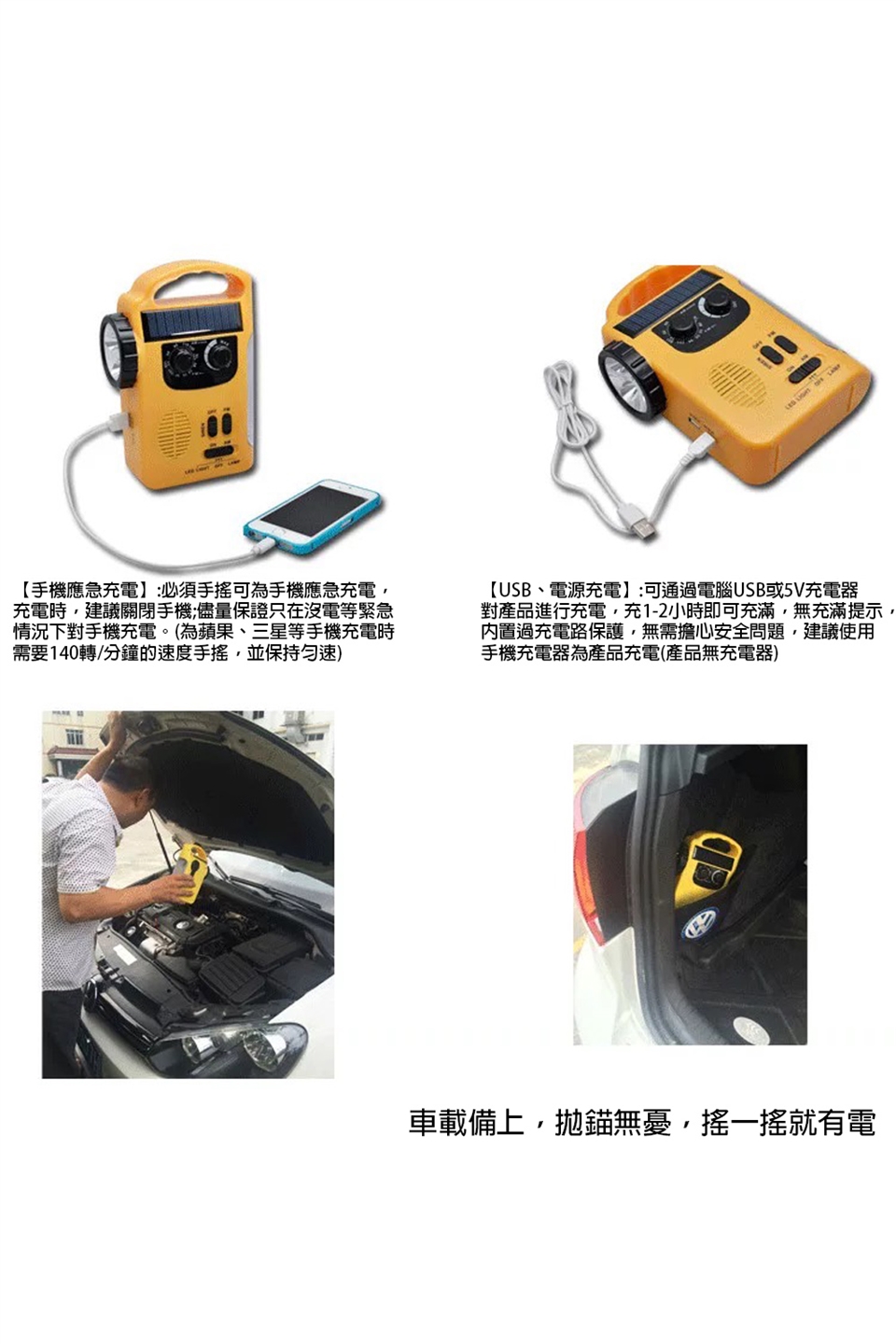 【手機應急充電】:必須手搖可為手機應急充電，充電時，建議關閉手機;儘量保證只在沒電等緊急情況下對手機充電。(為蘋果、三星等手機充電時需要140轉/分鐘的速度手搖，並保持勻速)

【USB、電源充電】:可通過電腦USB或5V充電器對產品進行充電，充1-2小時即可充滿，無充滿提示，內置過充電路保護，無需擔心安全問題，建議使用手機充電器為產品充電(產品無充電器)

車載備上，拋錨無憂，搖一搖就有電