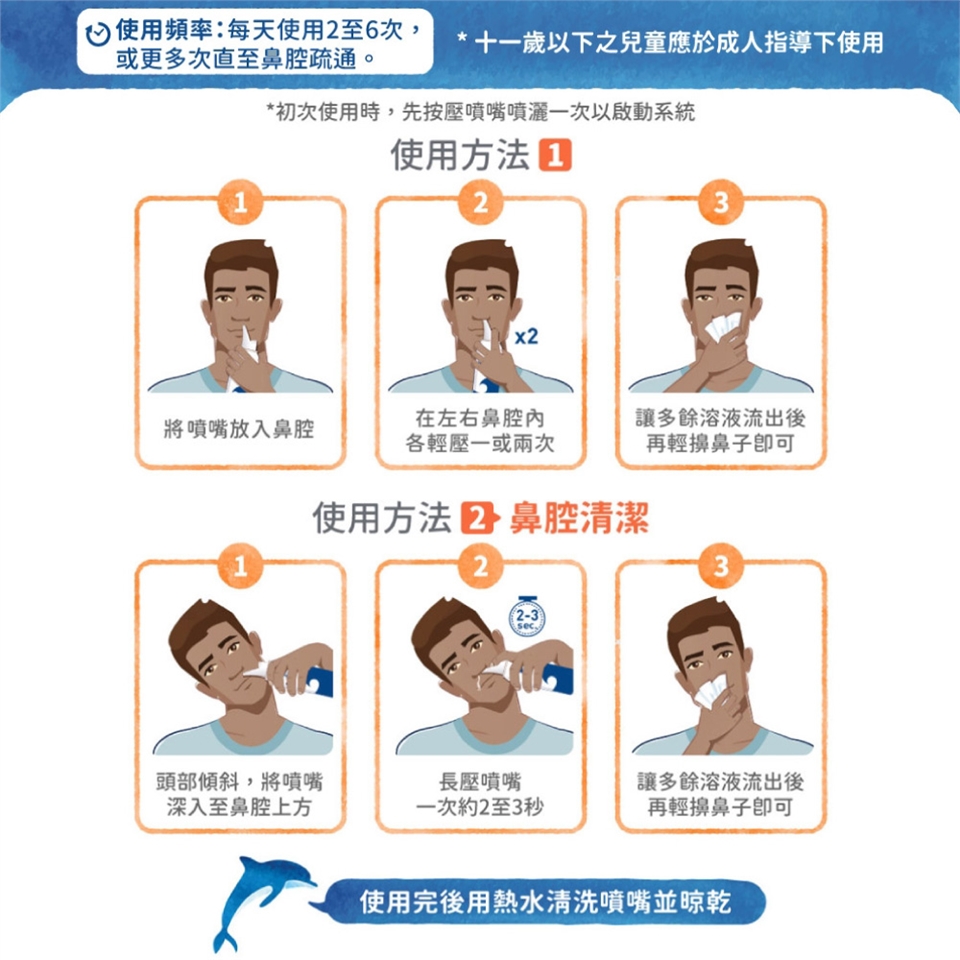 使用頻率：每天使用2至6次，或更多次直至鼻腔疏通。

* 十一歲以下之兒童應於成人指導下使用

*初次使用時，先按壓噴嘴噴灑一次以啟動系統

使用方法 1

1

將噴嘴放入鼻腔

2

x2

在左右鼻腔內各輕壓一或兩次

3

讓多餘溶液流出後再輕擤鼻子即可

使用方法 2 鼻腔清潔

1

頭部傾斜，將噴嘴深入至鼻腔上方

2

2-3 sec.

長壓噴嘴一次約2至3秒

3

讓多餘溶液流出後再輕擤鼻子即可

使用完後用熱水清洗噴嘴並晾乾