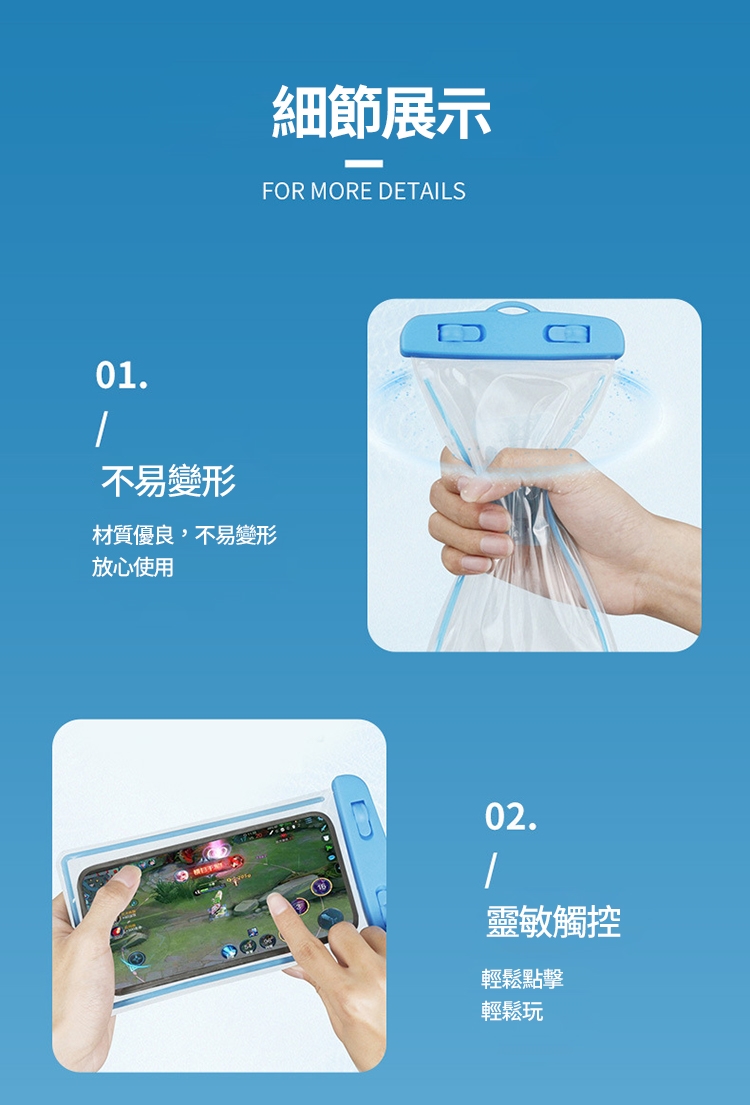 細節展示

FOR MORE DETAILS

01.
/
不易變形

材質優良，不易變形
放心使用

02.
/
靈敏觸控

輕鬆點擊
輕鬆玩