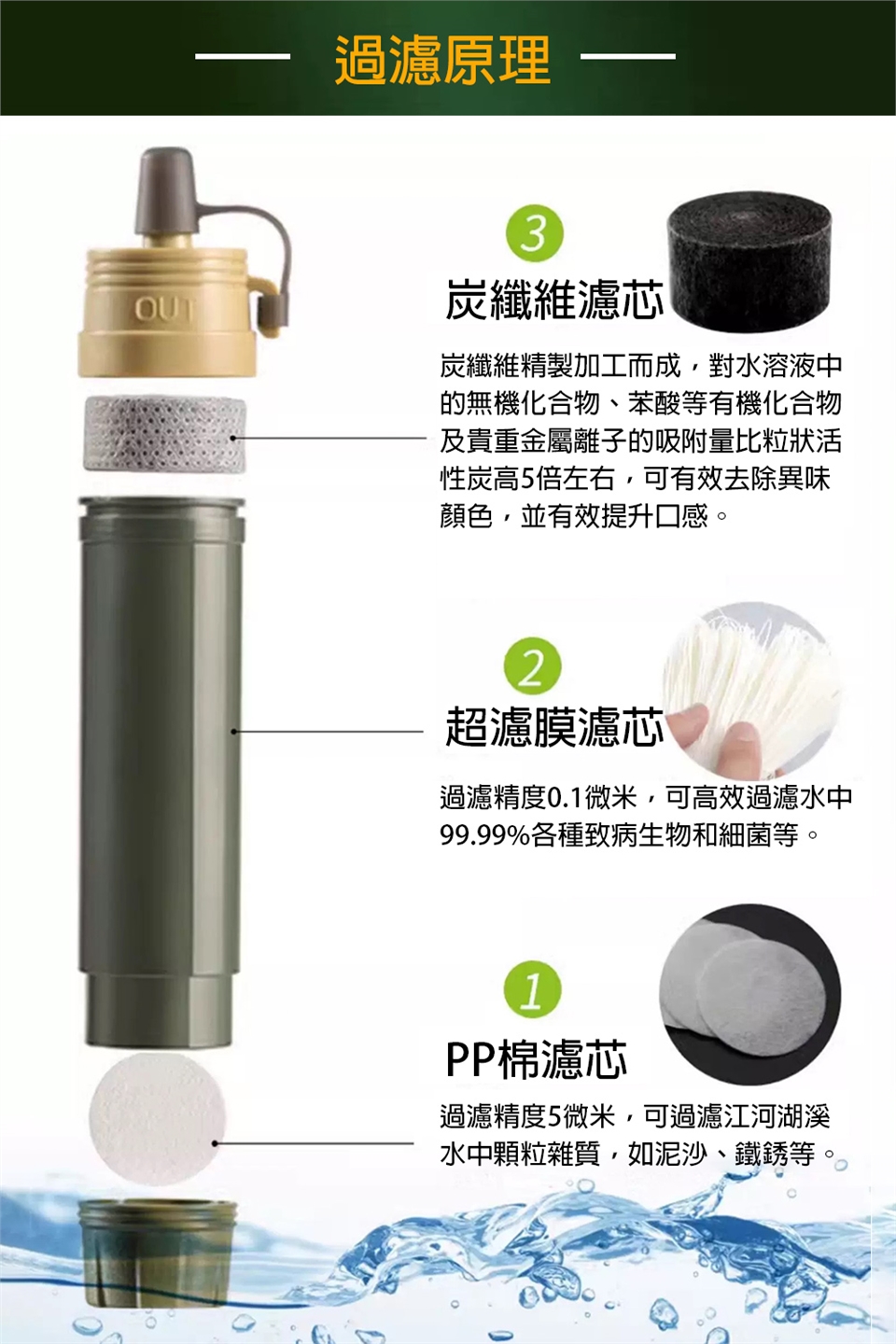 過濾原理

OUT

3
炭纖維濾芯
炭纖維精製加工而成，對水溶液中的無機化合物、苯酸等有機化合物及貴重金屬離子的吸附量比粒狀活性炭高5倍左右，可有效去除異味顏色，並有效提升口感。

2
超濾膜濾芯
過濾精度0.1微米，可高效過濾水中99.99%各種致病生物和細菌等。

1
PP棉濾芯
過濾精度5微米，可過濾江河湖溪水中顆粒雜質，如泥沙、鐵銹等。