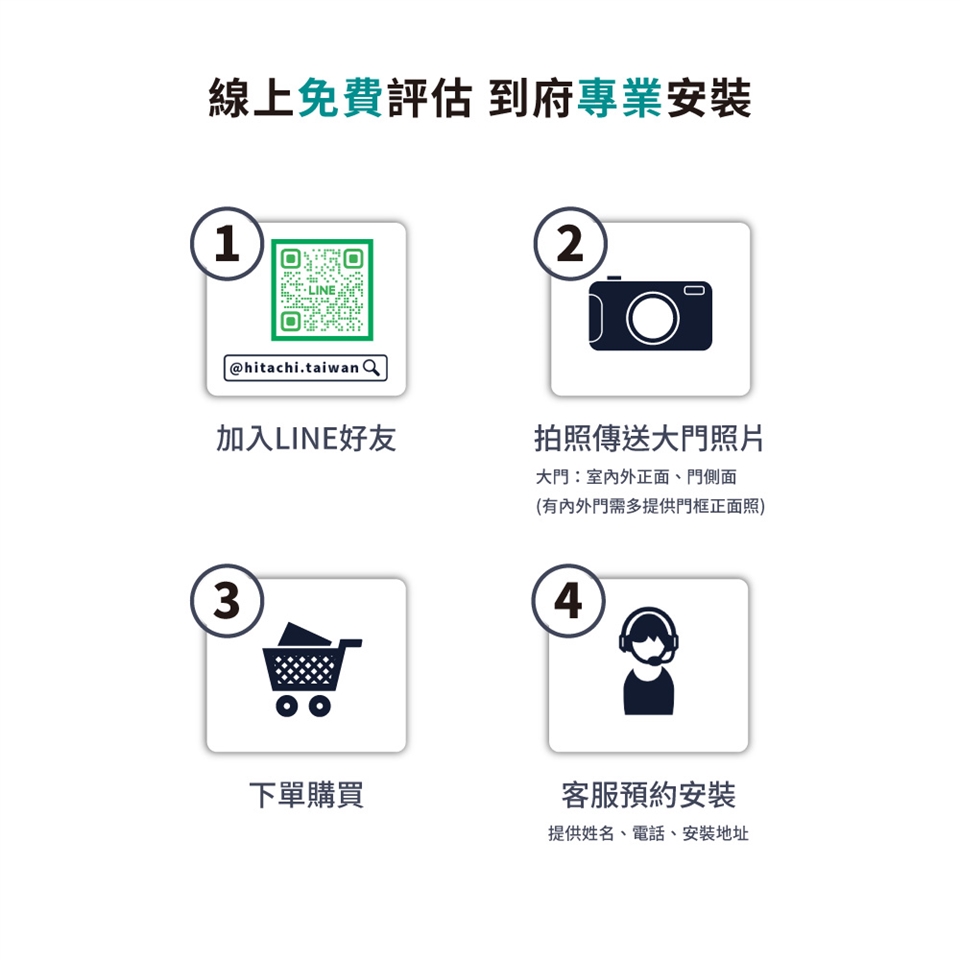 線上免費評估 到府專業安裝

1

LINE

@hitachi.taiwan

加入LINE好友

2

拍照傳送大門照片

大門：室內外正面、門側面
(有內外門需多提供門框正面照)

3

下單購買

4

客服預約安裝

提供姓名、電話、安裝地址