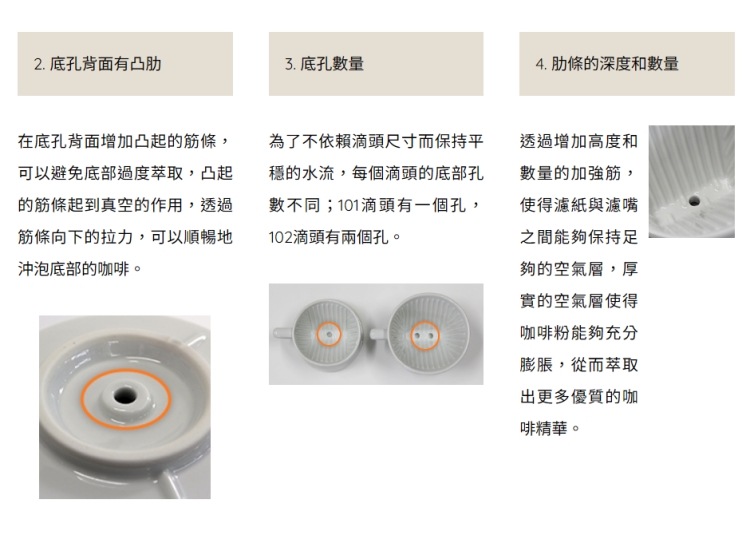 2. 底孔背面有凸肋

在底孔背面增加凸起的筋條，可以避免底部過度萃取，凸起的筋條起到真空的作用，透過筋條向下的拉力，可以順暢地沖泡底部的咖啡。

3. 底孔數量

為了不依賴滴頭尺寸而保持平穩的水流，每個滴頭的底部孔數不同；101滴頭有一個孔，102滴頭有兩個孔。

4. 肋條的深度和數量

透過增加高度和數量的加強筋，使得濾紙與濾嘴之間能夠保持足夠的空氣層，厚實的空氣層使得咖啡粉能夠充分膨脹，從而萃取出更多優質的咖啡精華。