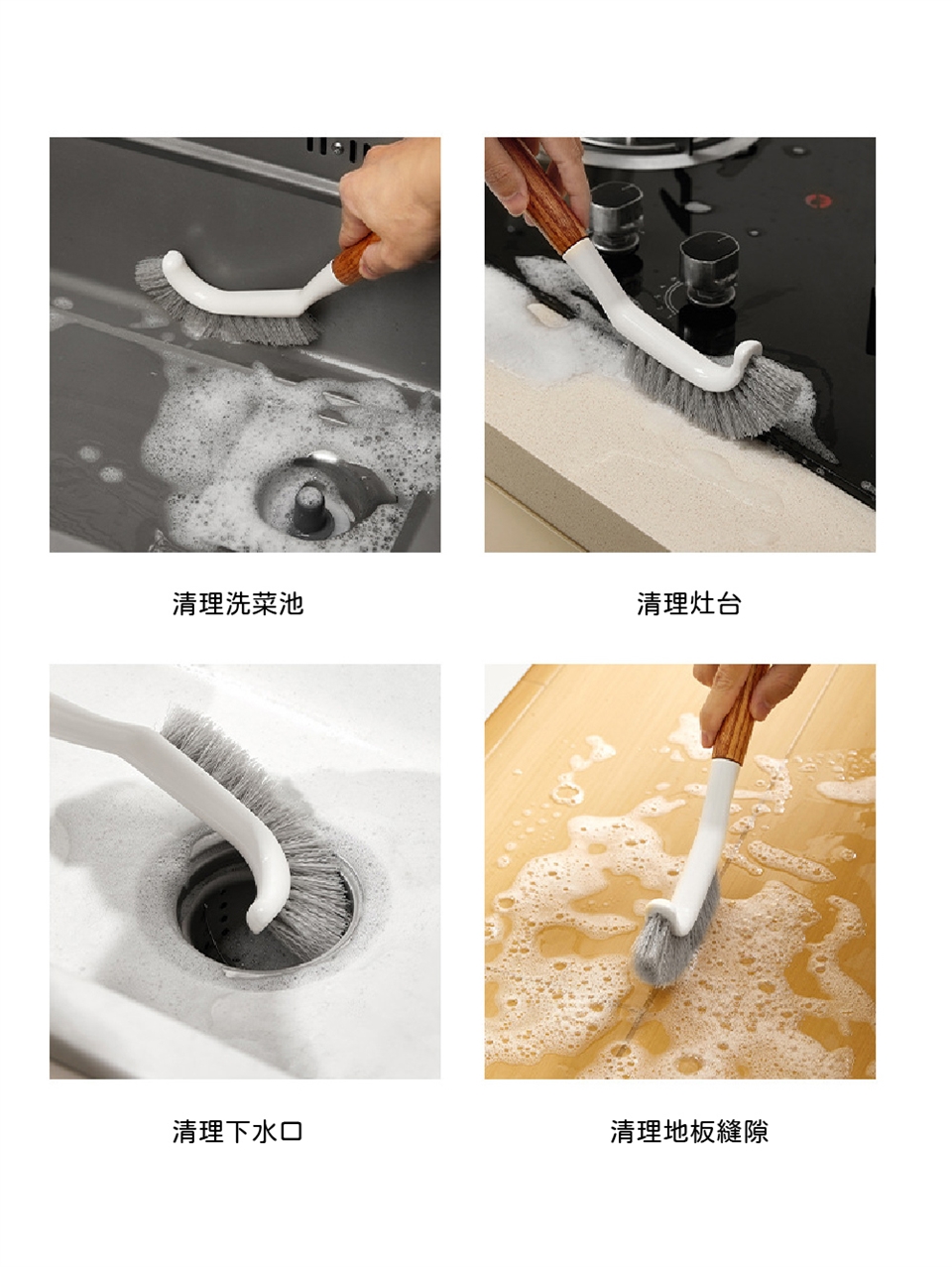 清理洗菜池

清理灶台

清理下水口

清理地板縫隙