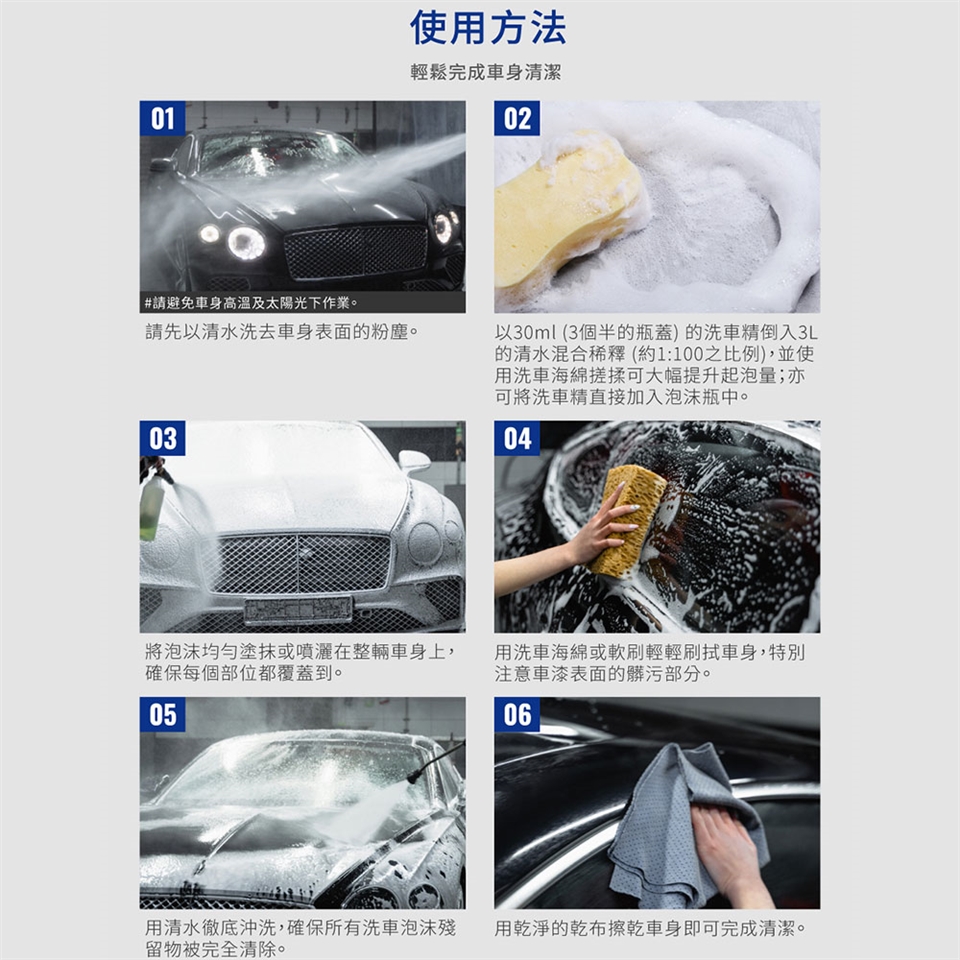 使用方法

輕鬆完成車身清潔

01

#請避免車身高溫及太陽光下作業。

請先以清水洗去車身表面的粉塵。

02

以30ml (3個半的瓶蓋) 的洗車精倒入3L的清水混合稀釋 (約1:100之比例)，並使用洗車海綿搓揉可大幅提升起泡量；亦可將洗車精直接加入泡沫瓶中。

03

將泡沫均勻塗抹或噴灑在整輛車身上，確保每個部位都覆蓋到。

04

用洗車海綿或軟刷輕輕刷拭車身，特別注意車漆表面的髒污部分。

05

用清水徹底沖洗，確保所有洗車泡沫殘留物被完全清除。

06

用乾淨的乾布擦乾車身即可完成清潔。