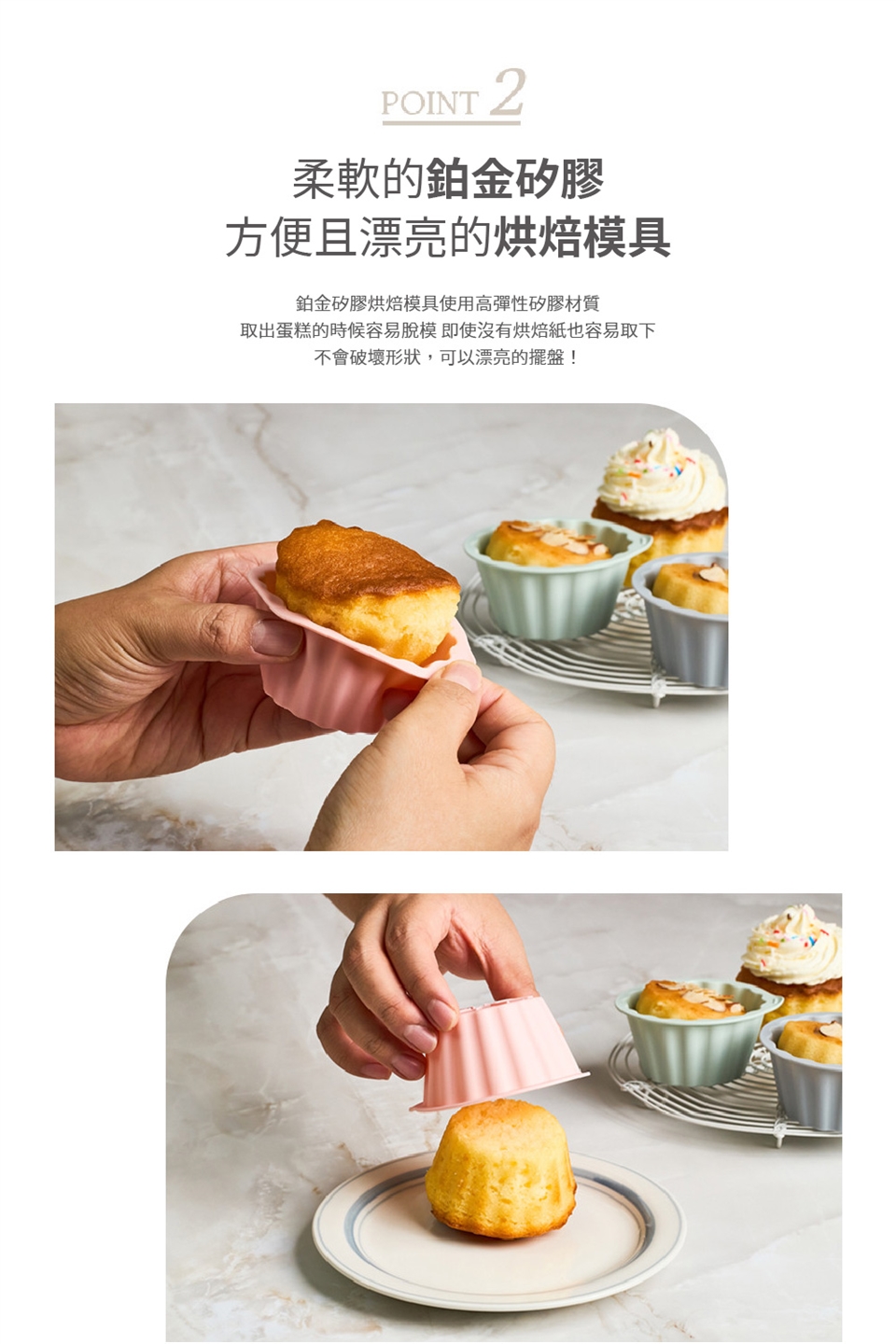 POINT 2

柔軟的鉑金矽膠
方便且漂亮的烘焙模具

鉑金矽膠烘焙模具使用高彈性矽膠材質
取出蛋糕的時候容易脫模 即使沒有烘焙紙也容易取下
不會破壞形狀，可以漂亮的擺盤！