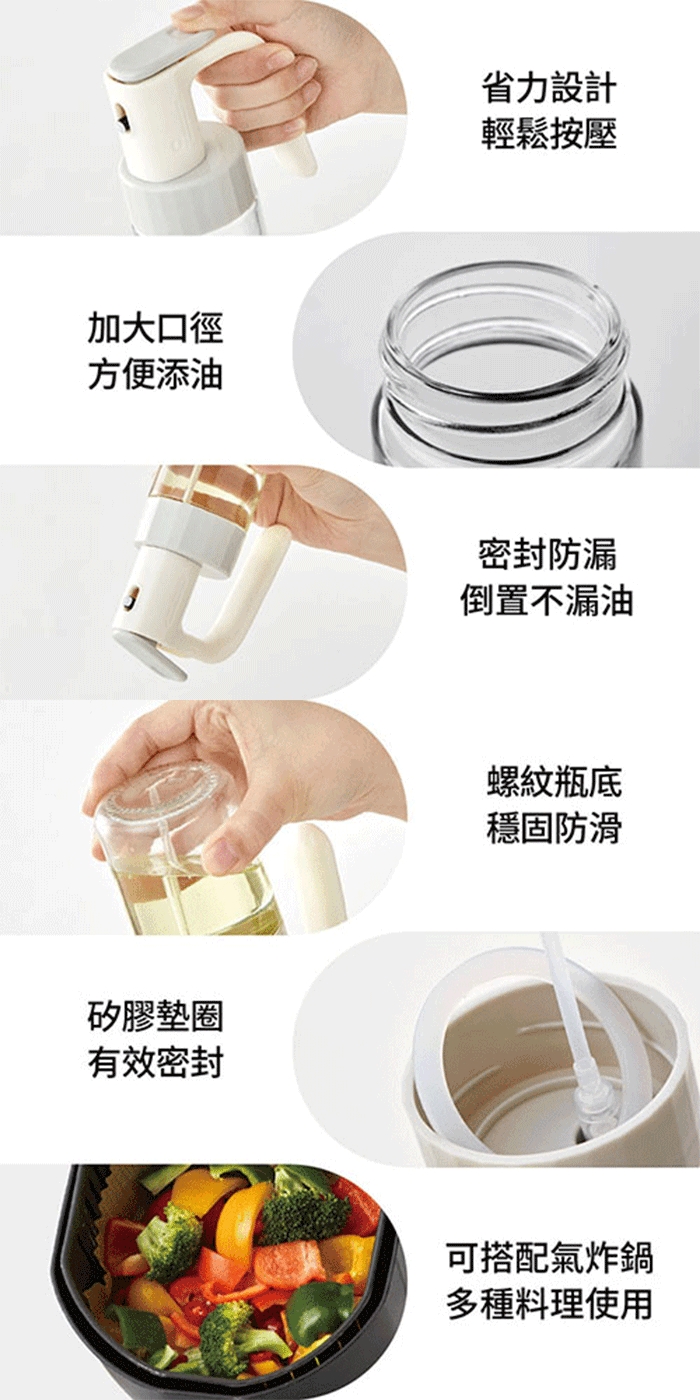 省力設計
輕鬆按壓

加大口徑
方便添油

密封防漏
倒置不漏油

螺紋瓶底
穩固防滑

矽膠墊圈
有效密封

可搭配氣炸鍋
多種料理使用