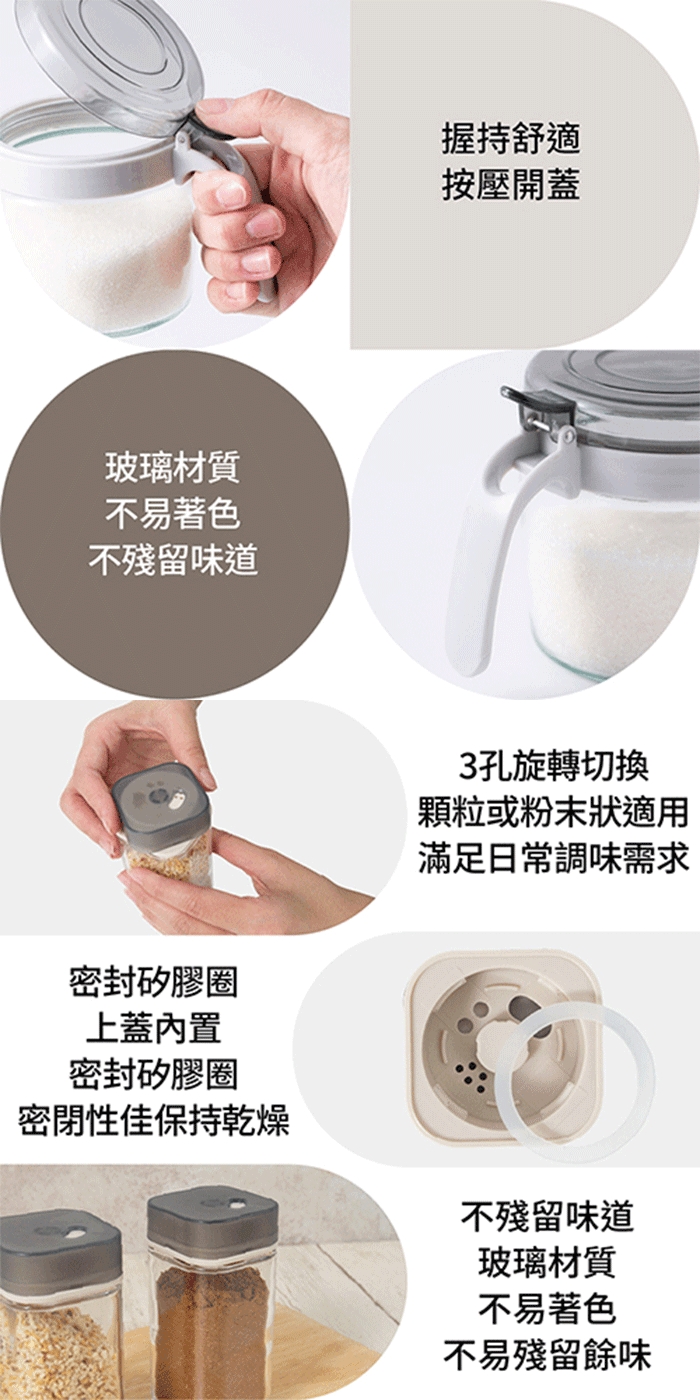 握持舒適
按壓開蓋

玻璃材質
不易著色
不殘留味道

3孔旋轉切換
顆粒或粉末狀適用
滿足日常調味需求

密封矽膠圈
上蓋內置
密封矽膠圈
密閉性佳保持乾燥

不殘留味道
玻璃材質
不易著色
不易殘留餘味