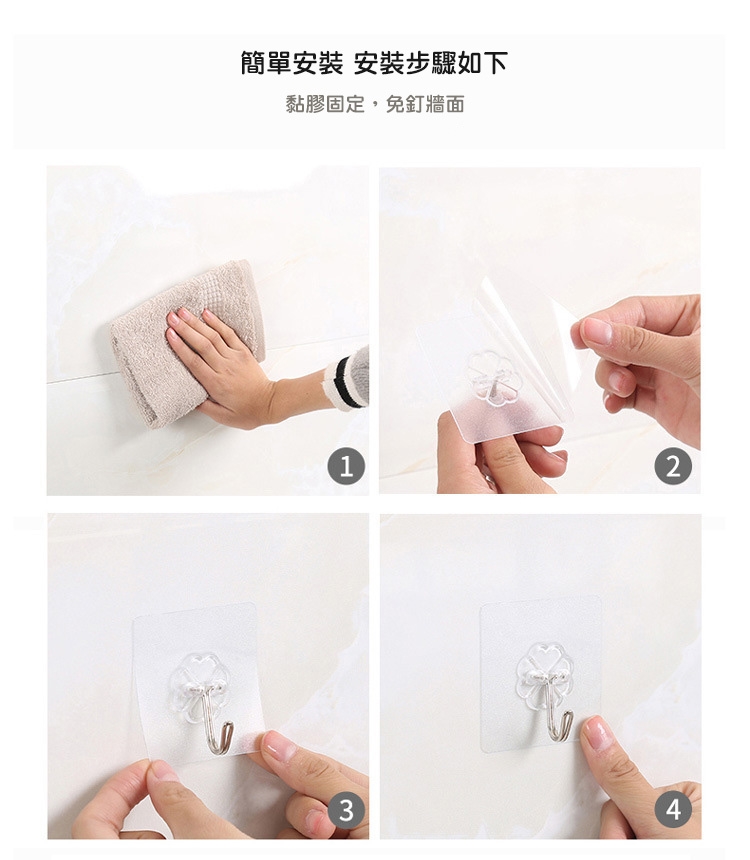 簡單安裝 安裝步驟如下

黏膠固定，免釘牆面

1

2

3

4