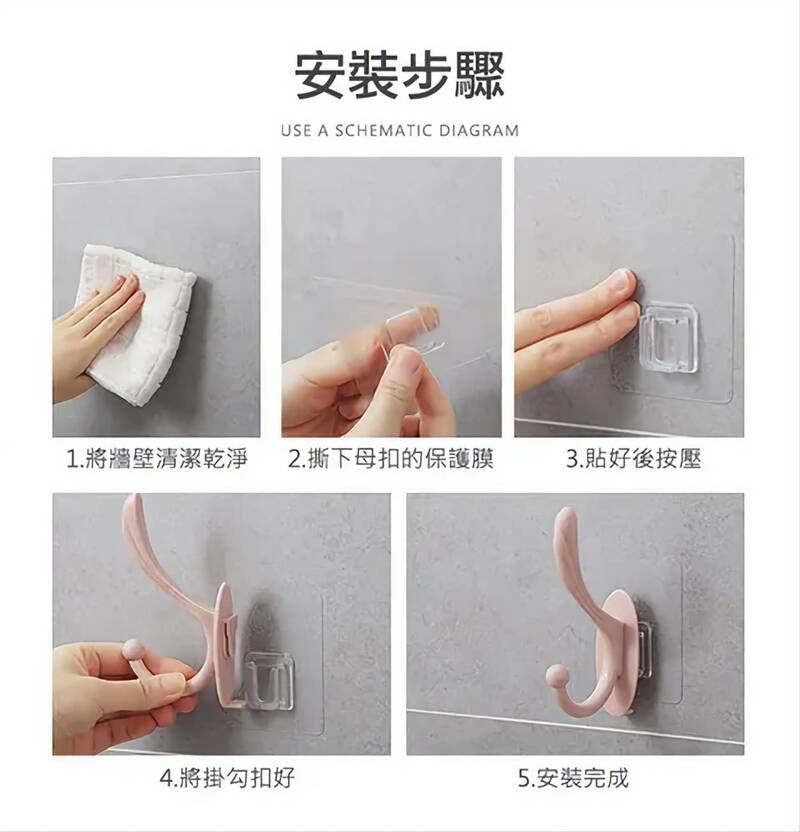 安裝步驟

USE A SCHEMATIC DIAGRAM

1.將牆壁清潔乾淨

2.撕下母扣的保護膜

3.貼好後按壓

4.將掛勾扣好

5.安裝完成