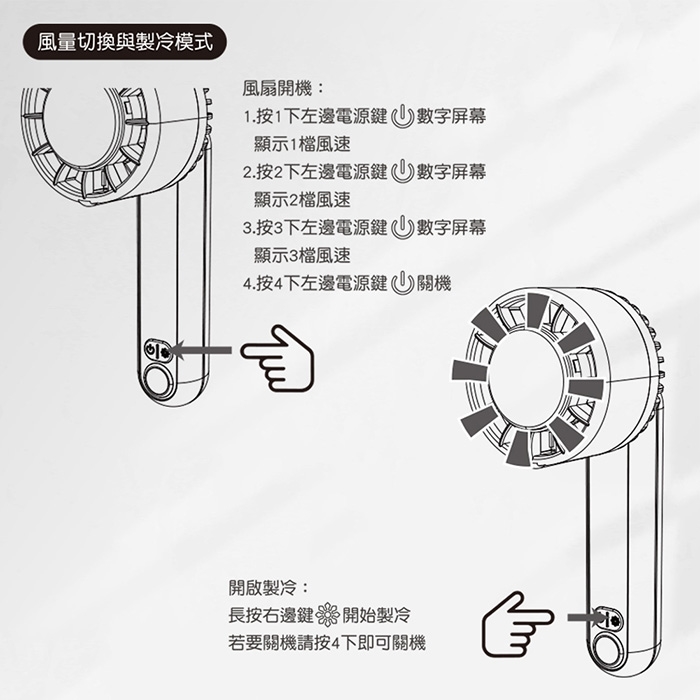 風量切換與製冷模式

風扇開機：
1.按1下左邊電源鍵 數字屏幕顯示1檔風速
2.按2下左邊電源鍵 數字屏幕顯示2檔風速
3.按3下左邊電源鍵 數字屏幕顯示3檔風速
4.按4下左邊電源鍵 關機

開啟製冷：
長按右邊鍵 開始製冷
若要關機請按4下即可關機