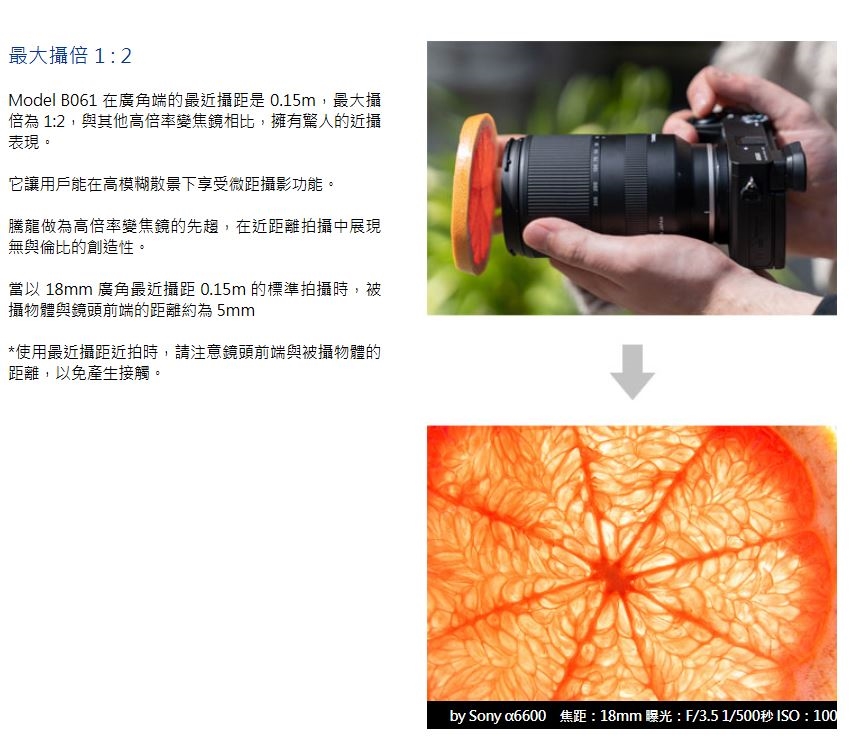 最大攝倍 1 : 2

Model B061 在廣角端的最近攝距是 0.15m，最大攝倍為 1:2，與其他高倍率變焦鏡相比，擁有驚人的近攝表現。

它讓用戶能在高模糊散景下享受微距攝影功能。

騰龍做為高倍率變焦鏡的先趨，在近距離拍攝中展現無與倫比的創造性。

當以 18mm 廣角最近攝距 0.15m 的標準拍攝時，被攝物體與鏡頭前端的距離約為 5mm

*使用最近攝距近拍時，請注意鏡頭前端與被攝物體的距離，以免產生接觸。

by Sony α6600 焦距：18mm 曝光：F/3.5 1/500秒 ISO：100