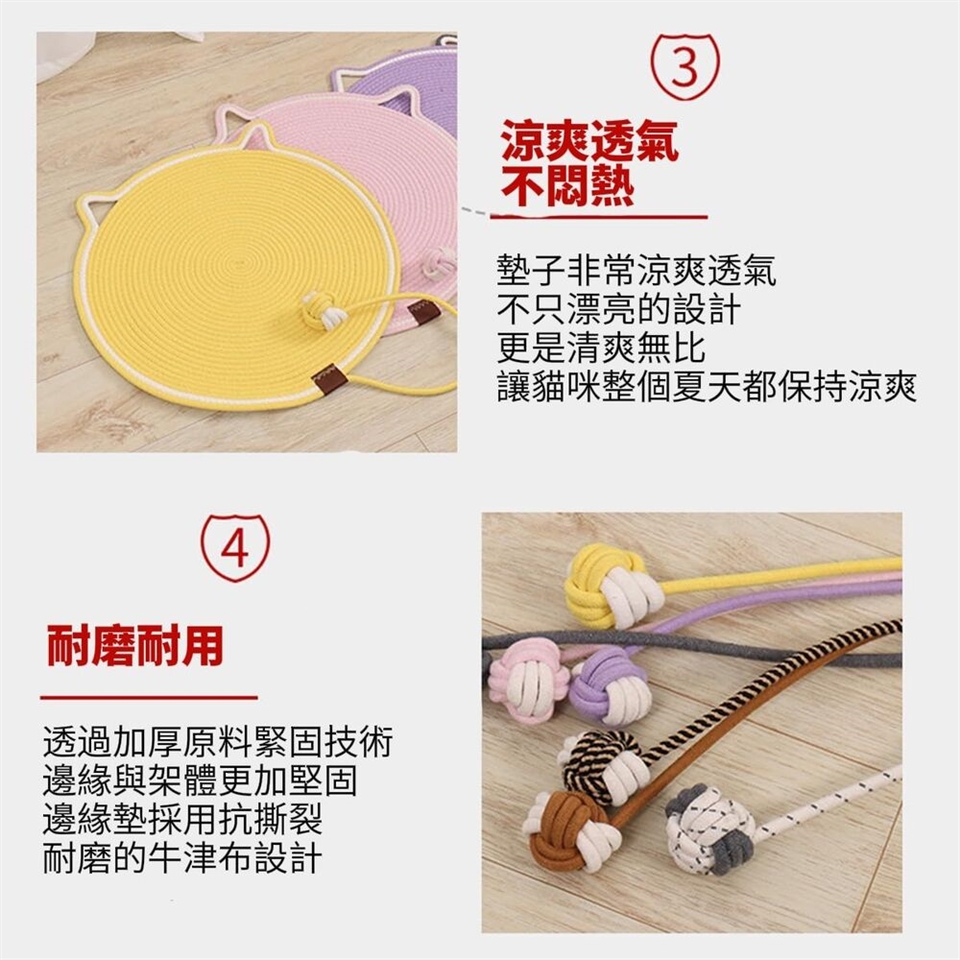 3

涼爽透氣
不悶熱

墊子非常涼爽透氣
不只漂亮的設計
更是清爽無比
讓貓咪整個夏天都保持涼爽

4

耐磨耐用

透過加厚原料緊固技術
邊緣與架體更加堅固
邊緣墊採用抗撕裂
耐磨的牛津布設計