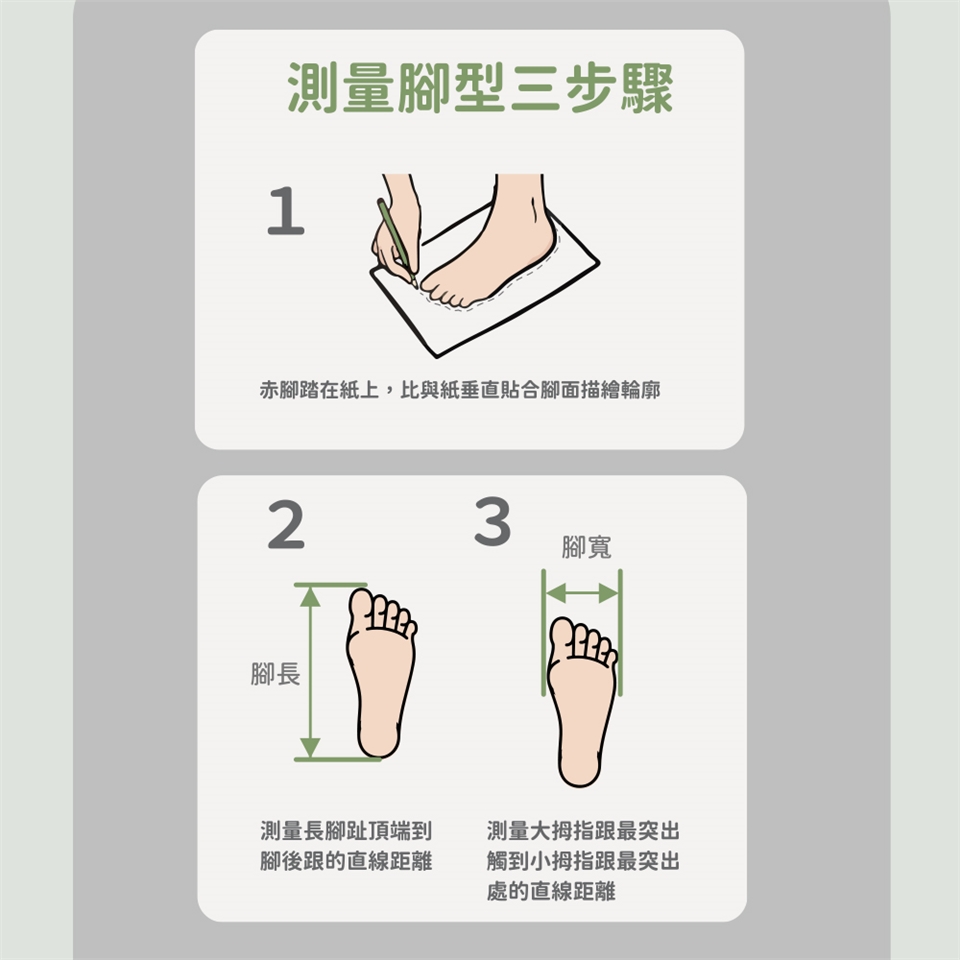 測量腳型三步驟

1

赤腳踏在紙上，比與紙垂直貼合腳面描繪輪廓

2

腳長

測量長腳趾頂端到腳後跟的直線距離

3

腳寬

測量大拇指跟最突出觸到小拇指跟最突出處的直線距離