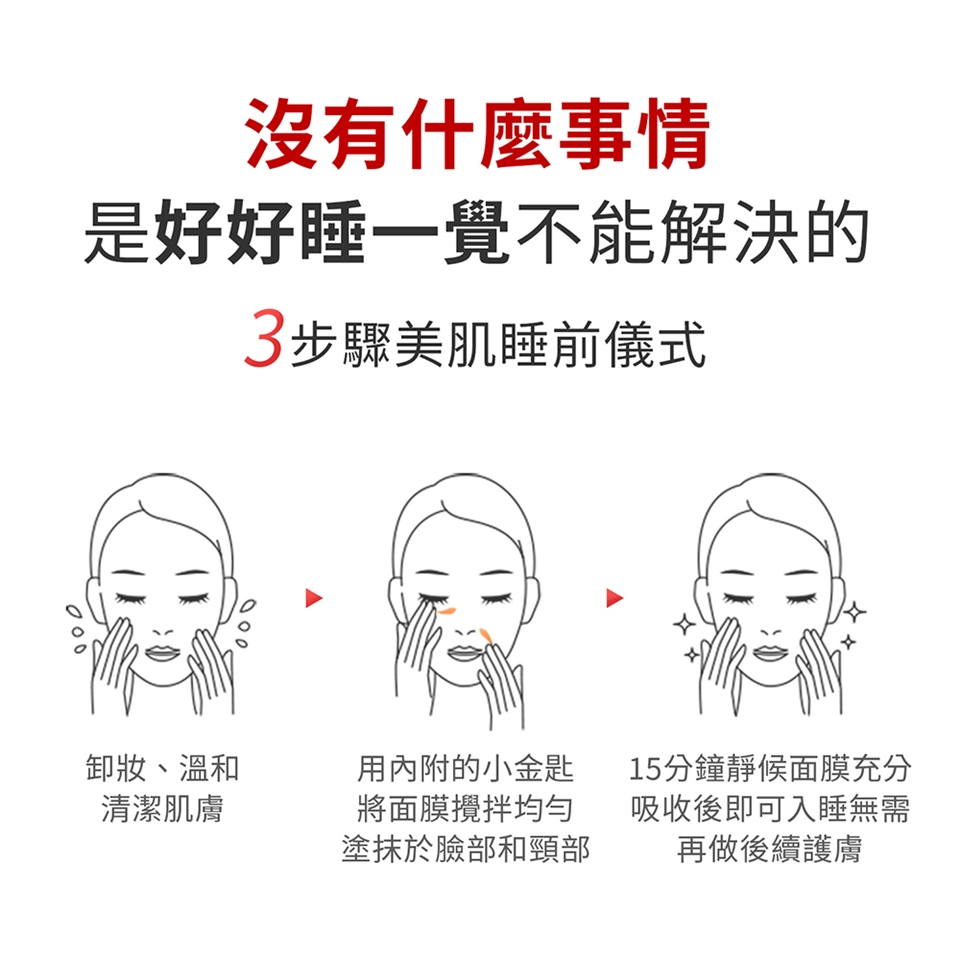 沒有什麼事情
是好好睡一覺不能解決的

3步驟美肌睡前儀式

卸妝、溫和
清潔肌膚

用內附的小金匙
將面膜攪拌均勻
塗抹於臉部和頸部

15分鐘靜候面膜充分
吸收後即可入睡無需
再做後續護膚